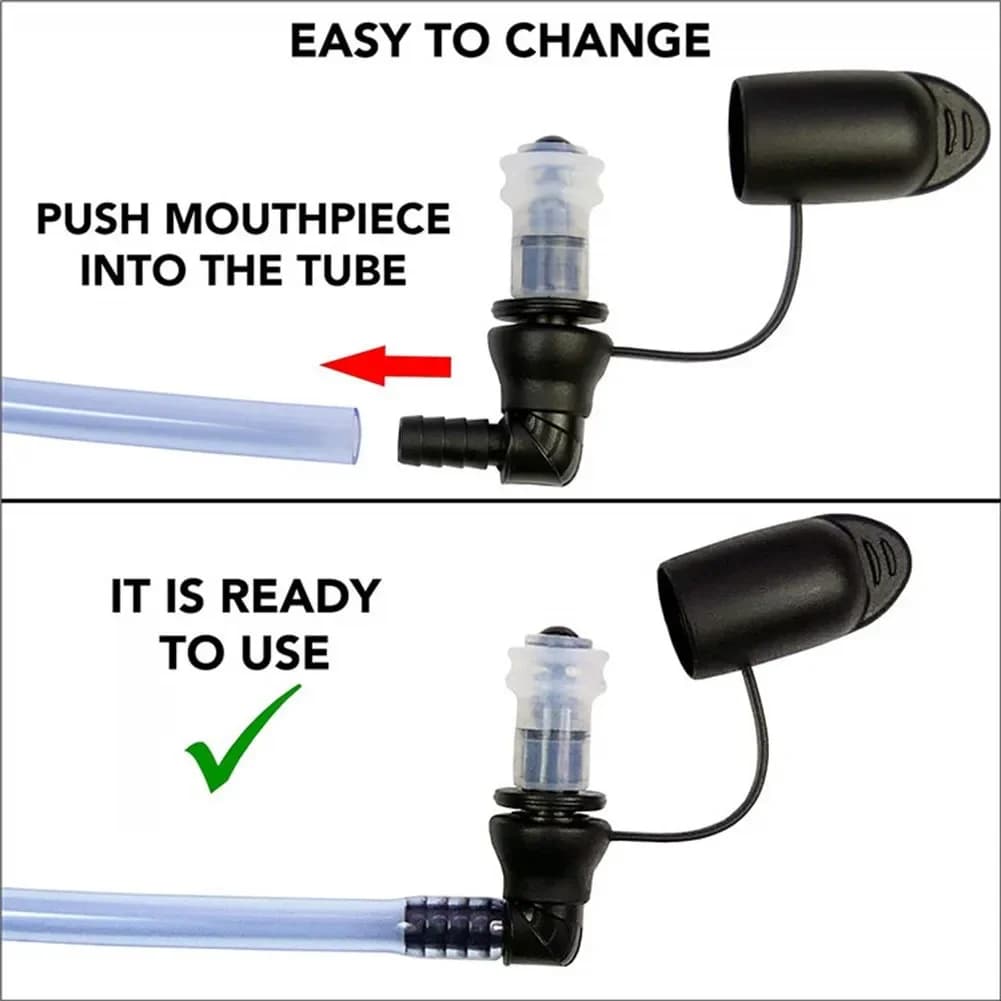 EASY TO CHANGE

PUSH MOUTHPIECE INTO THE TUBE

IT IS READY TO USE