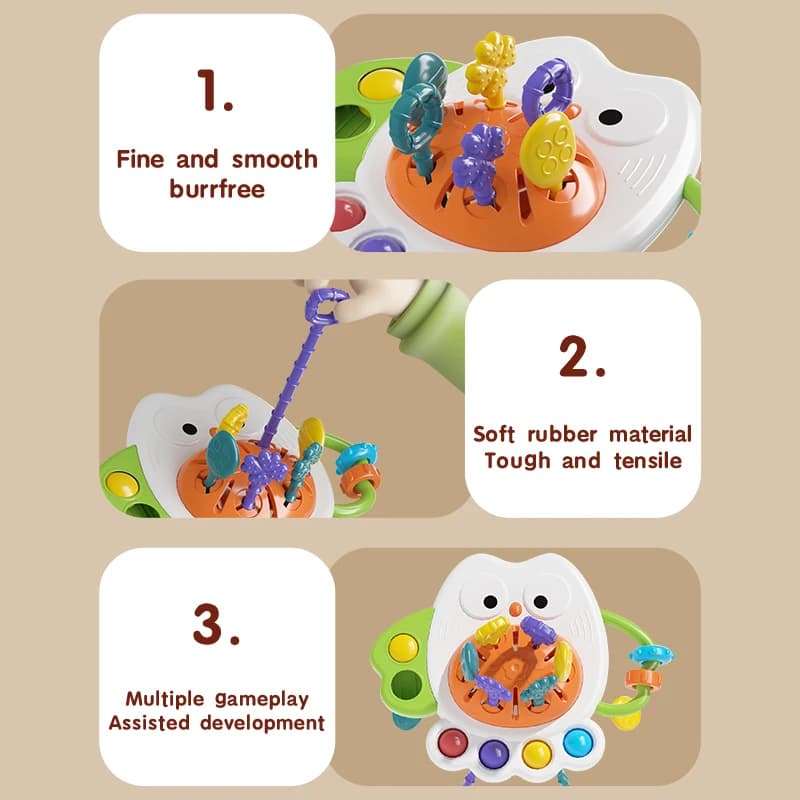 1.

Fine and smooth burrfree

2.

Soft rubber material
Tough and tensile

3.

Multiple gameplay
Assisted development