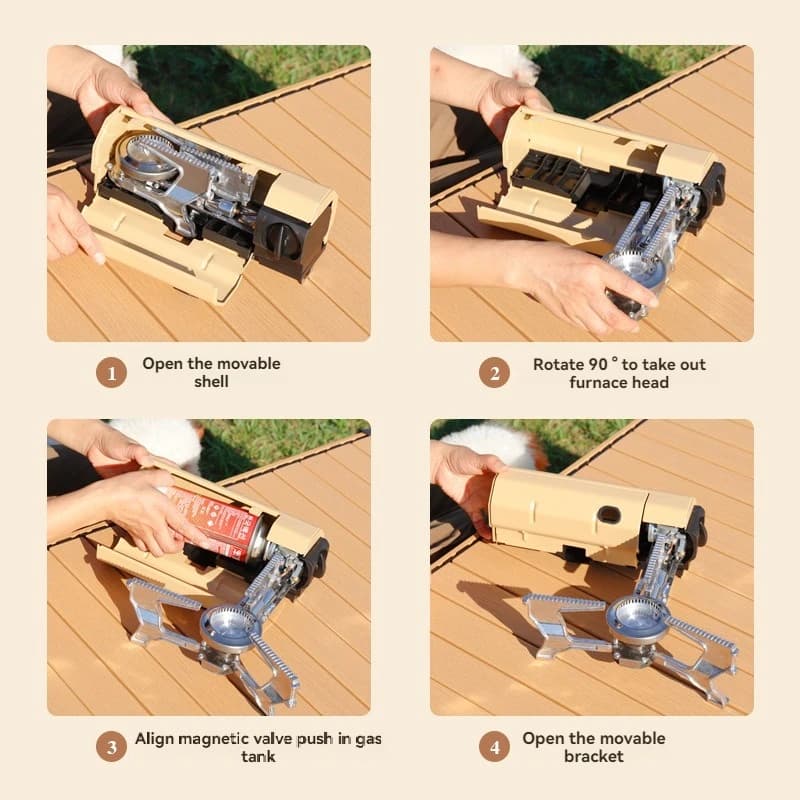 1 Open the movable shell

2 Rotate 90 ° to take out furnace head

3 Align magnetic valve push in gas tank

4 Open the movable bracket