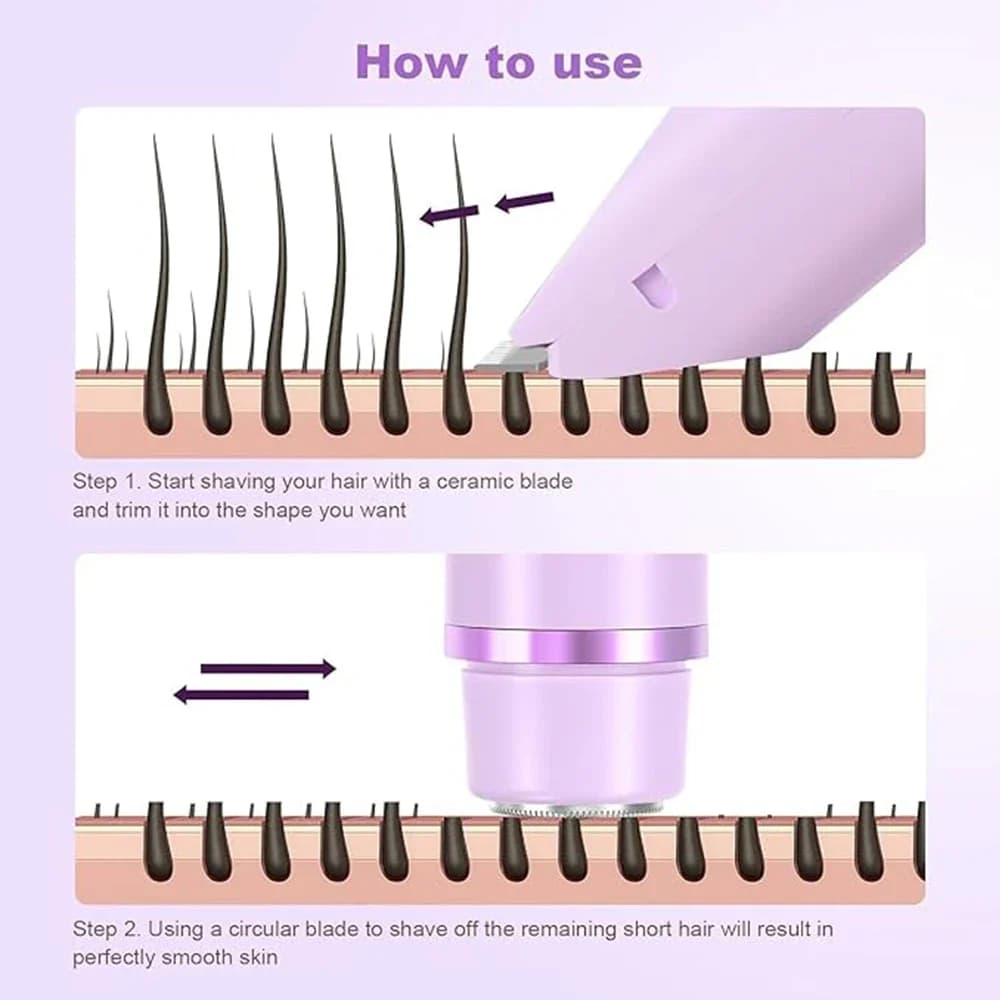 How to use

Step 1. Start shaving your hair with a ceramic blade and trim it into the shape you want

Step 2. Using a circular blade to shave off the remaining short hair will result in perfectly smooth skin