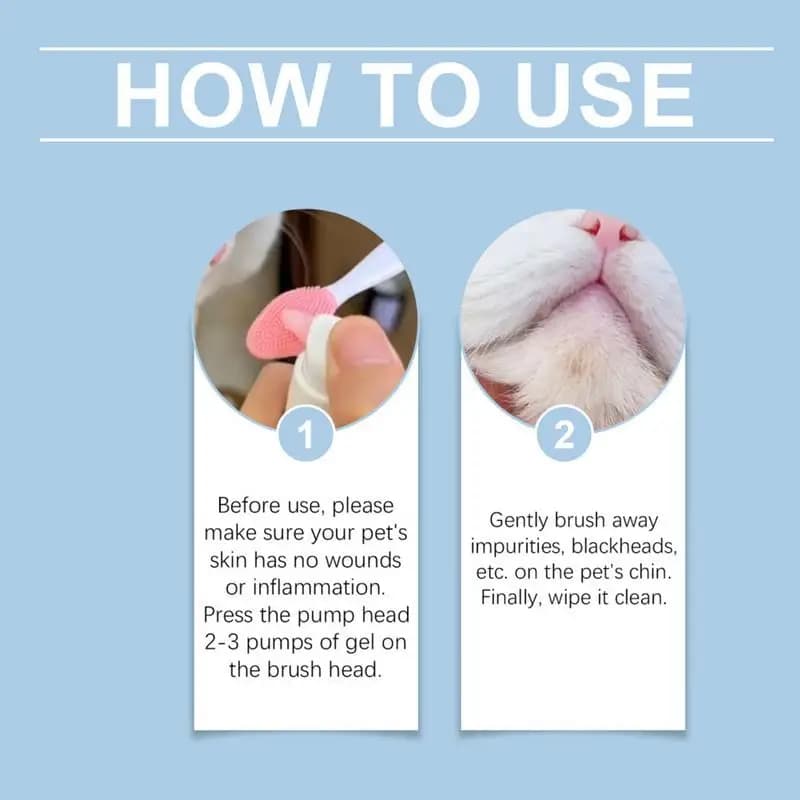 HOW TO USE

1

Before use, please make sure your pet's skin has no wounds or inflammation. Press the pump head 2-3 pumps of gel on the brush head.

2

Gently brush away impurities, blackheads, etc. on the pet's chin. Finally, wipe it clean.