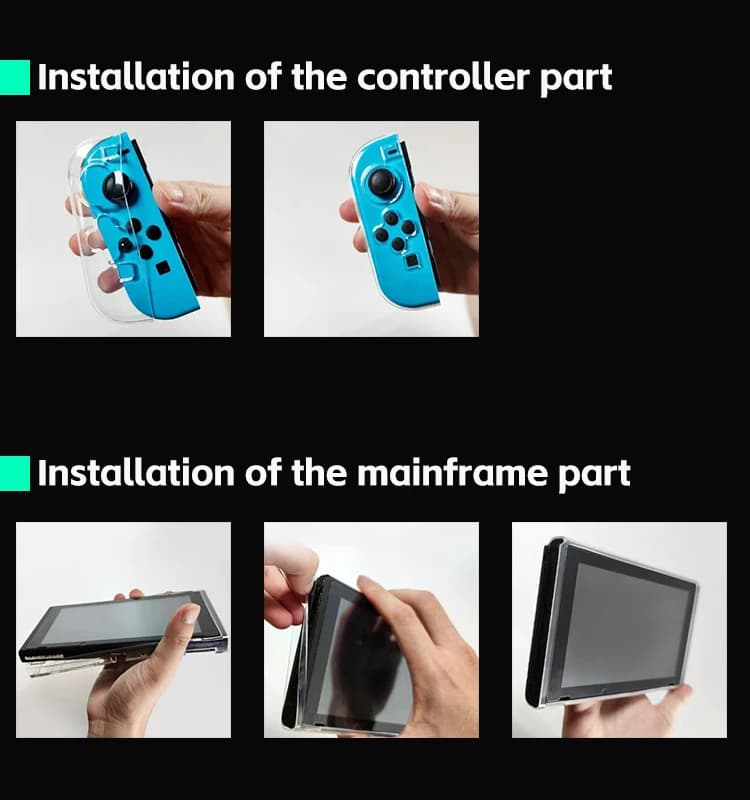 Installation of the controller part

Installation of the mainframe part