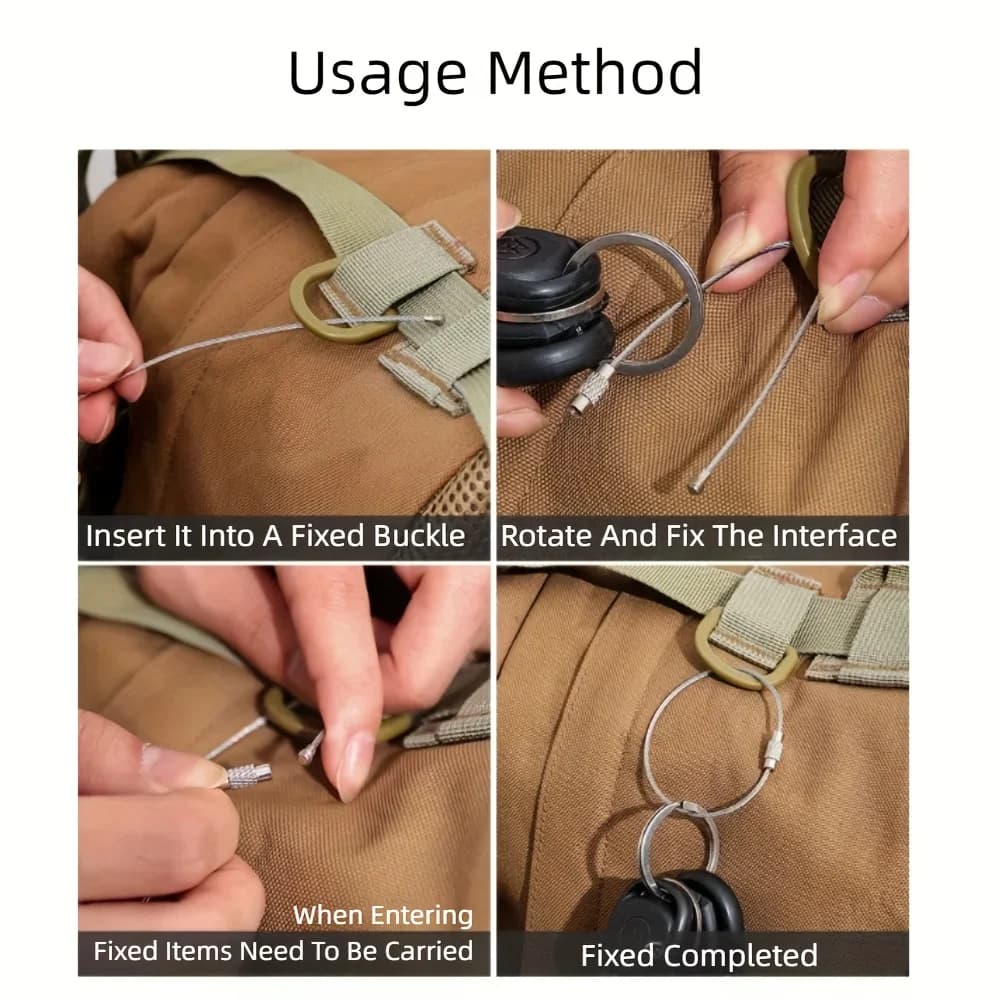 Usage Method

Insert It Into A Fixed Buckle

Rotate And Fix The Interface

When Entering
Fixed Items Need To Be Carried

Fixed Completed