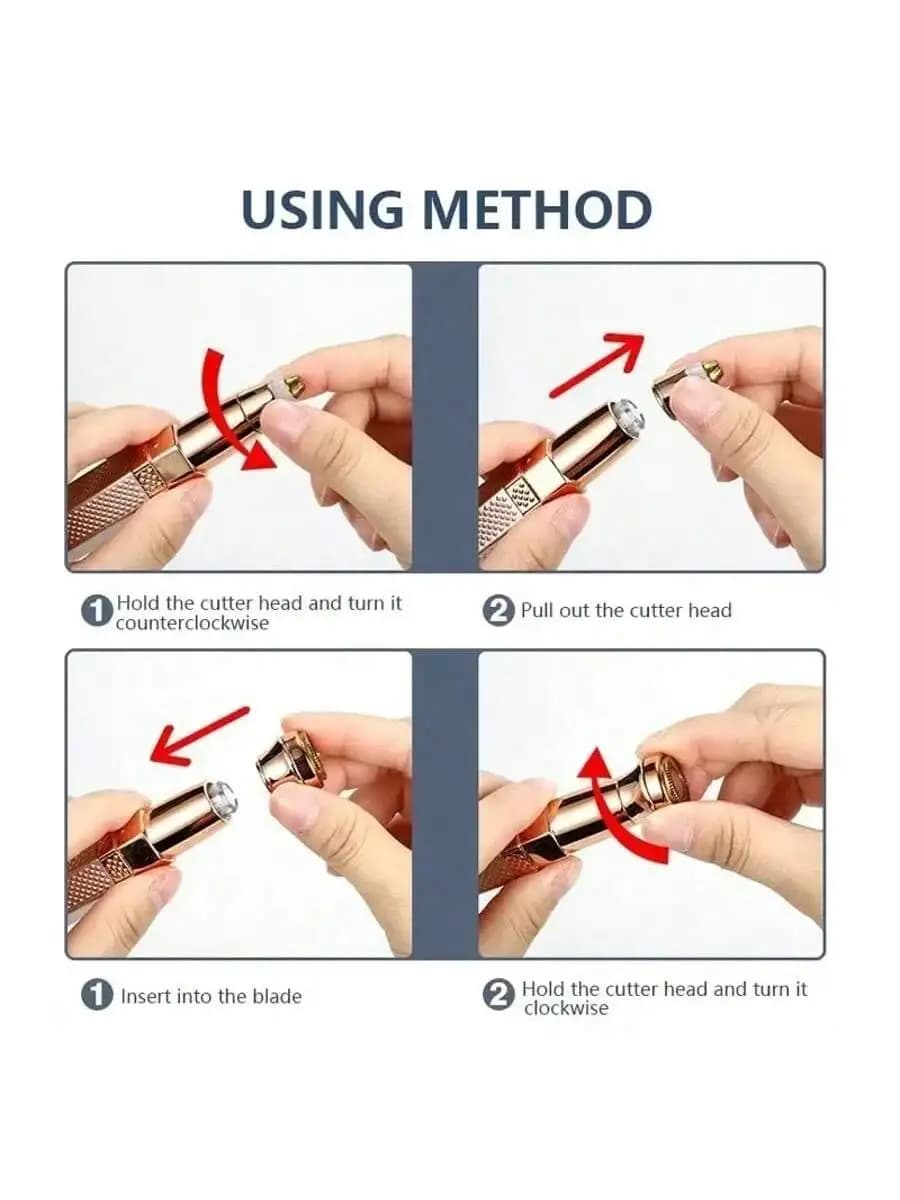 USING METHOD

1 Hold the cutter head and turn it counterclockwise

2 Pull out the cutter head

1 Insert into the blade

2 Hold the cutter head and turn it clockwise