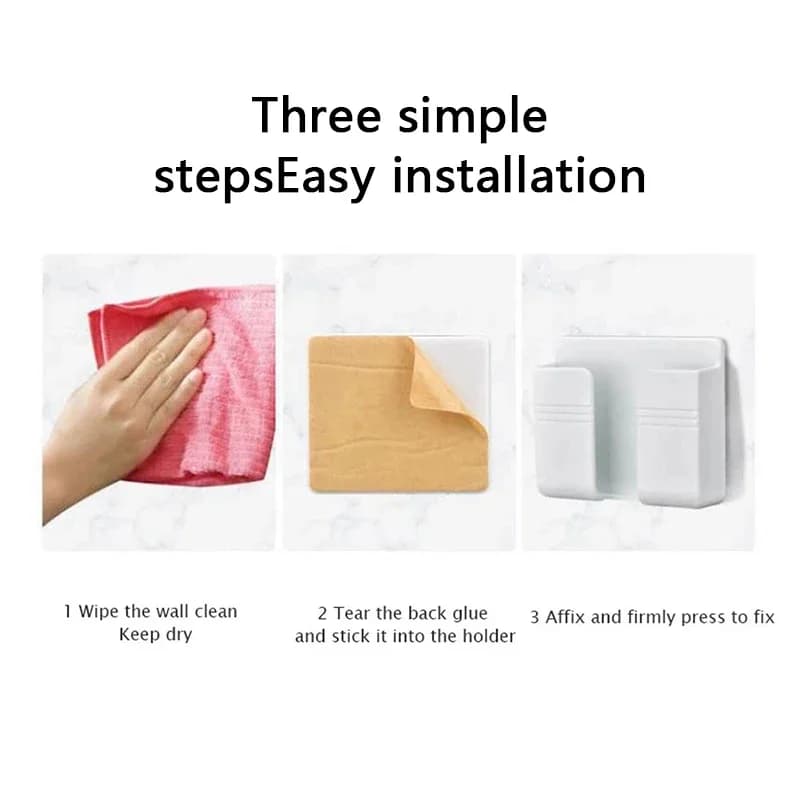 Three simple stepsEasy installation

1 Wipe the wall clean
Keep dry

2 Tear the back glue
and stick it into the holder

3 Affix and firmly press to fix