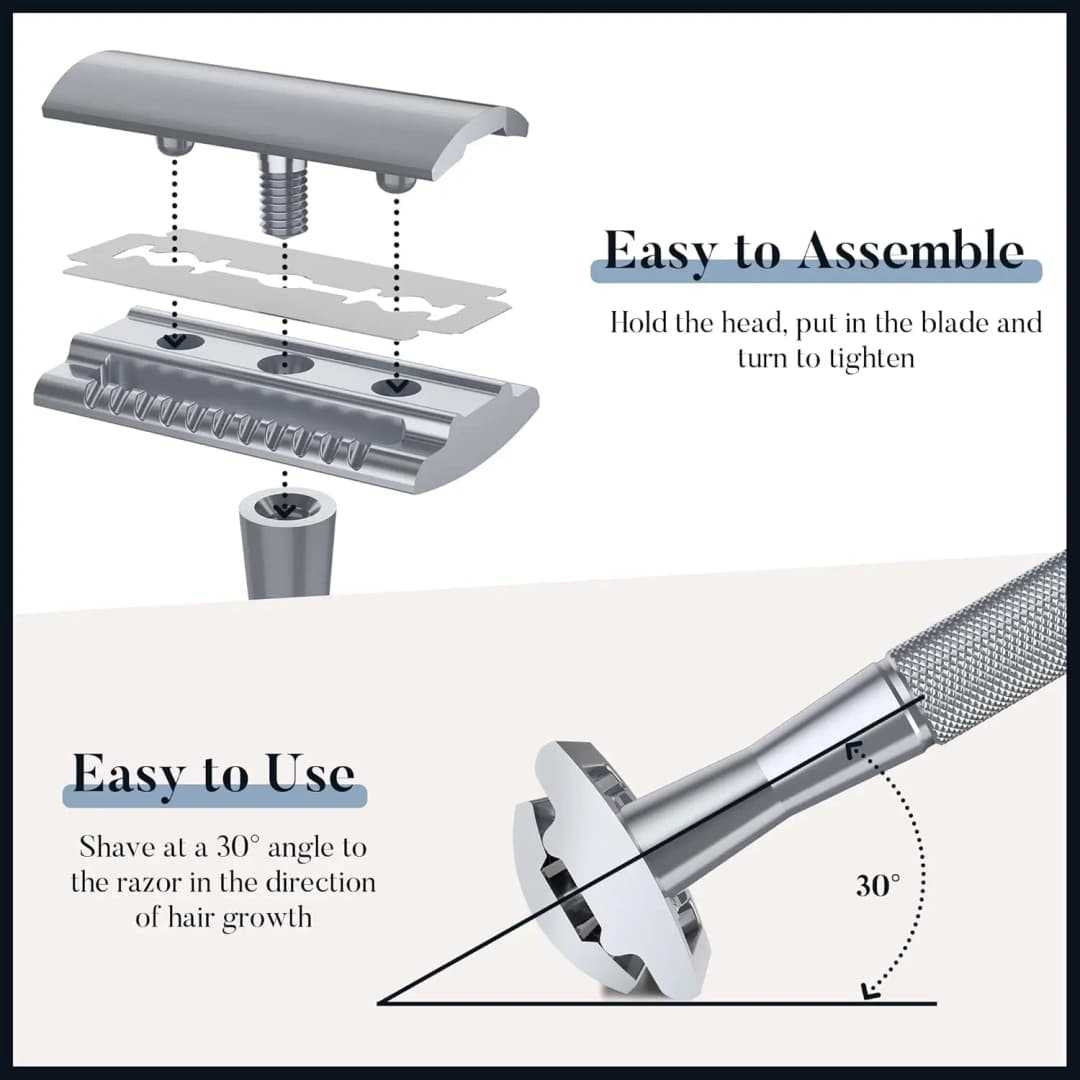 Easy to Assemble

Hold the head, put in the blade and turn to tighten

Easy to Use

Shave at a 30° angle to the razor in the direction of hair growth

30°