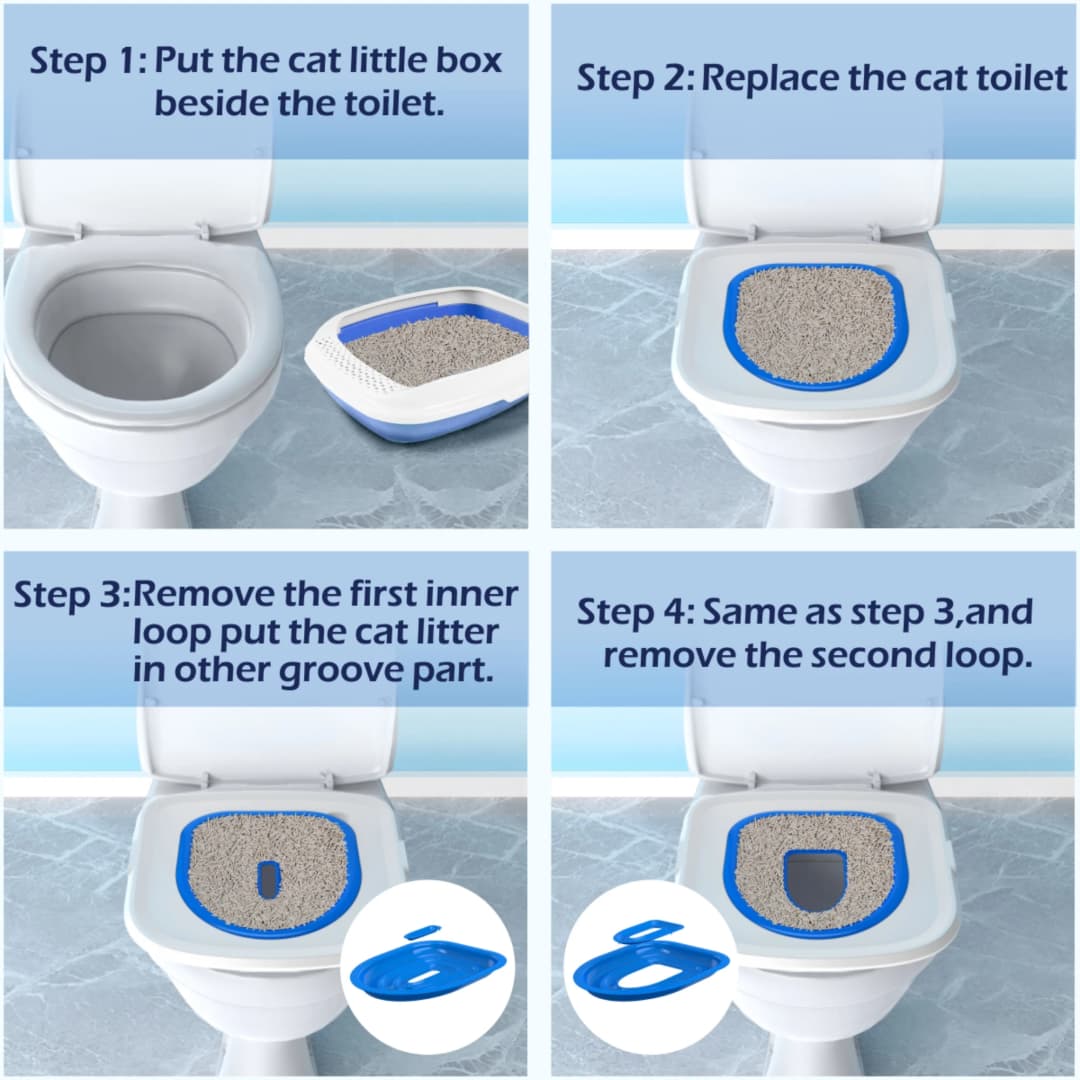 Step 1: Put the cat little box beside the toilet.

Step 2: Replace the cat toilet

Step 3:Remove the first inner loop put the cat litter in other groove part.

Step 4: Same as step 3,and remove the second loop.