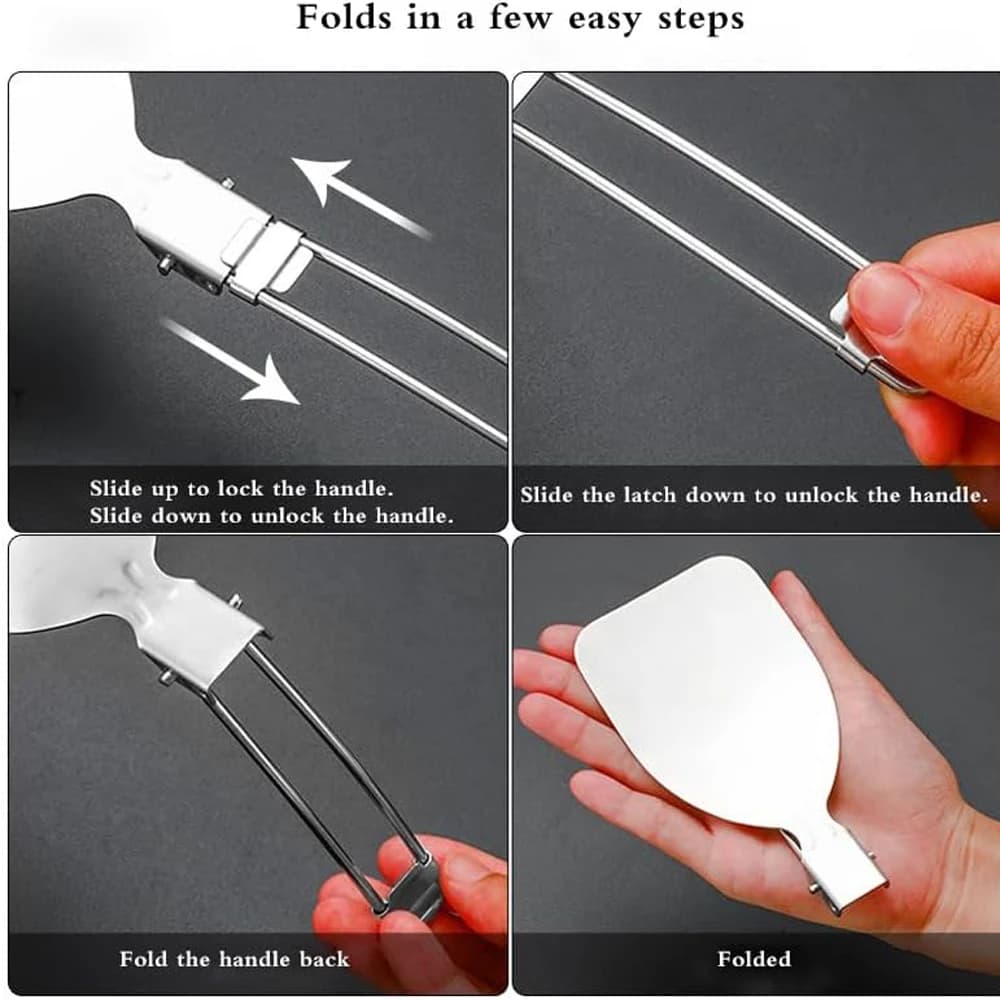 Folds in a few easy steps

Slide up to lock the handle.
Slide down to unlock the handle.

Slide the latch down to unlock the handle.

Fold the handle back

Folded