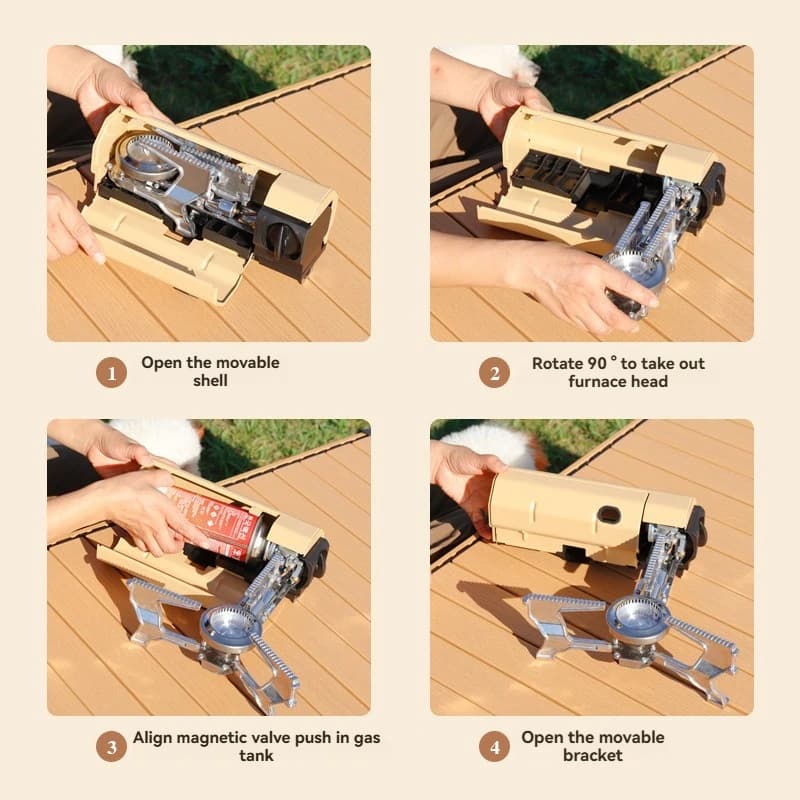 1 Open the movable shell

2 Rotate 90 ° to take out furnace head

3 Align magnetic valve push in gas tank

4 Open the movable bracket