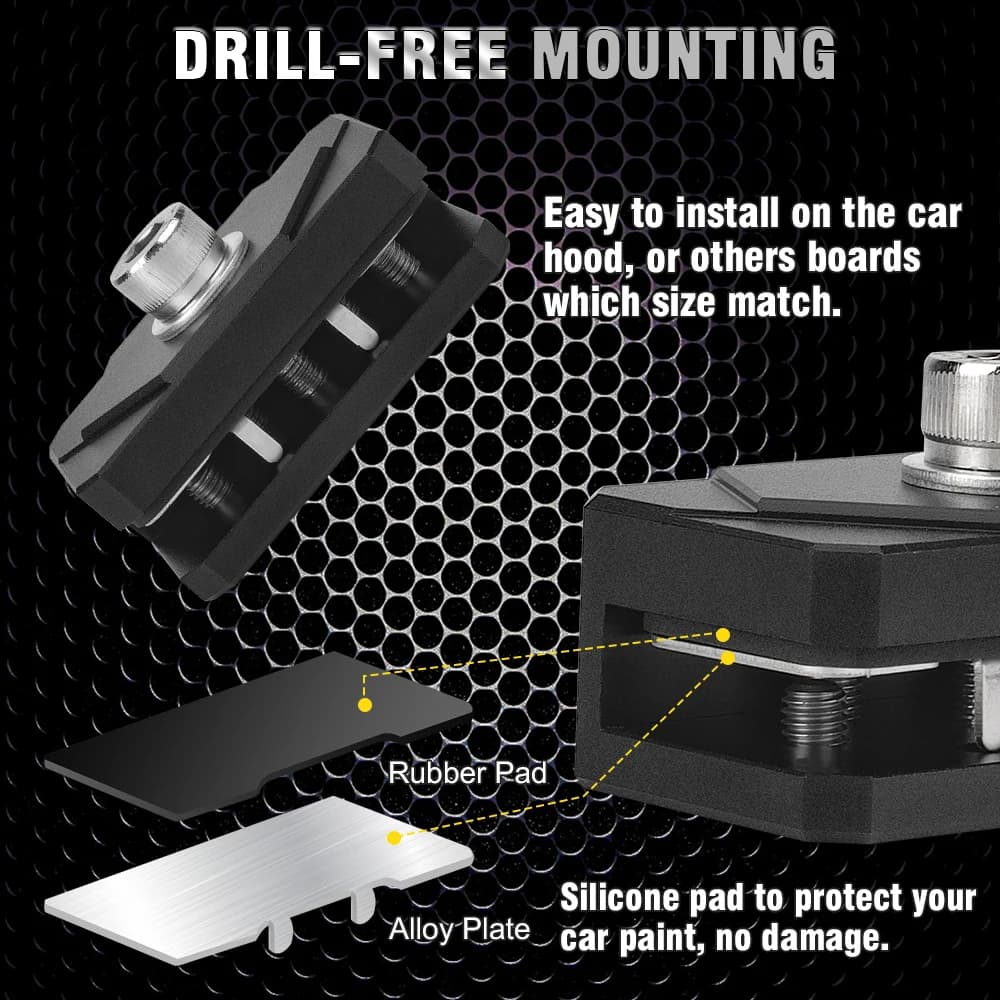 DRILL-FREE MOUNTING

Easy to install on the car hood, or others boards which size match.

Rubber Pad

Alloy Plate

Silicone pad to protect your car paint, no damage.