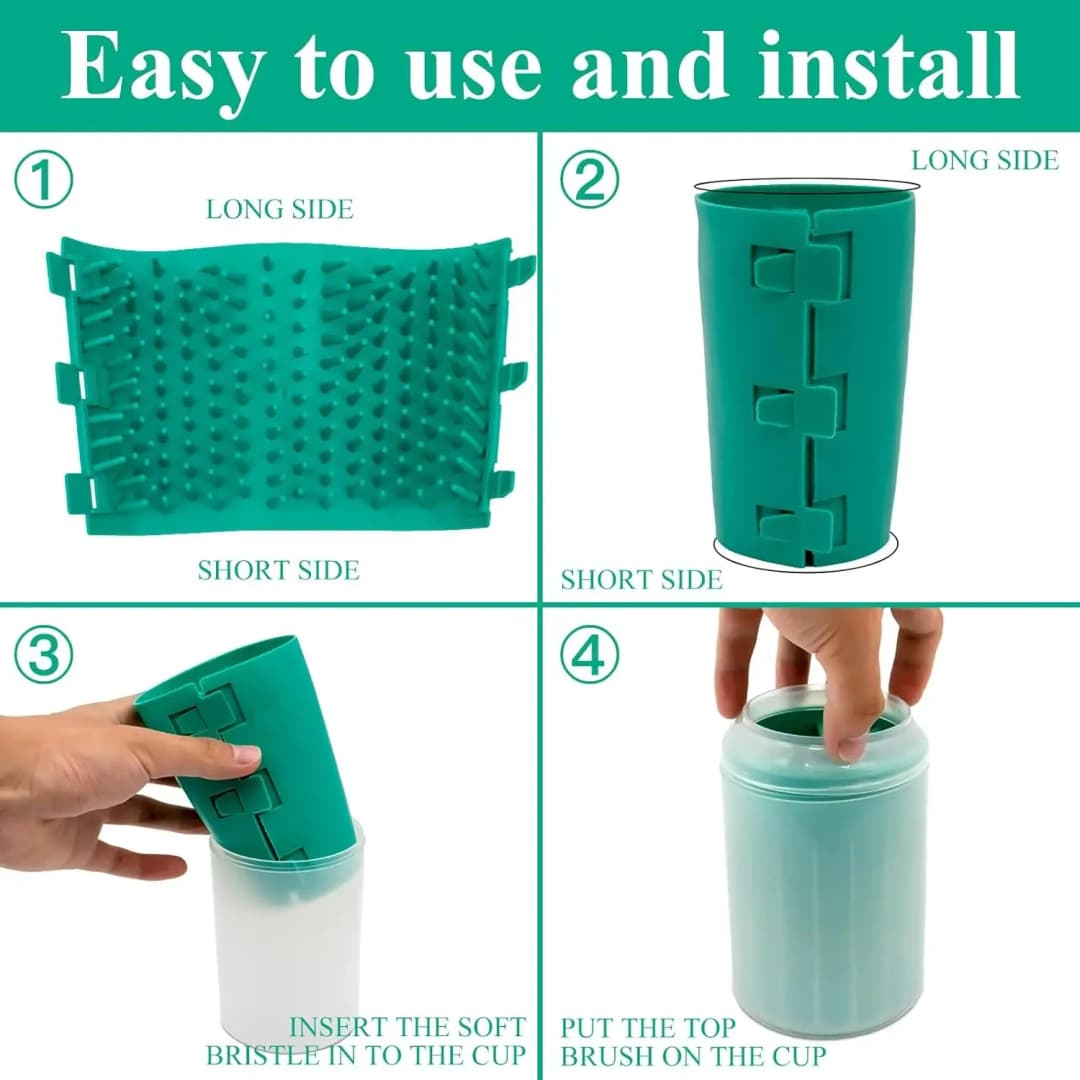 Easy to use and install

①

LONG SIDE

SHORT SIDE

②

LONG SIDE

SHORT SIDE

③

INSERT THE SOFT BRISTLE IN TO THE CUP

④

PUT THE TOP BRUSH ON THE CUP