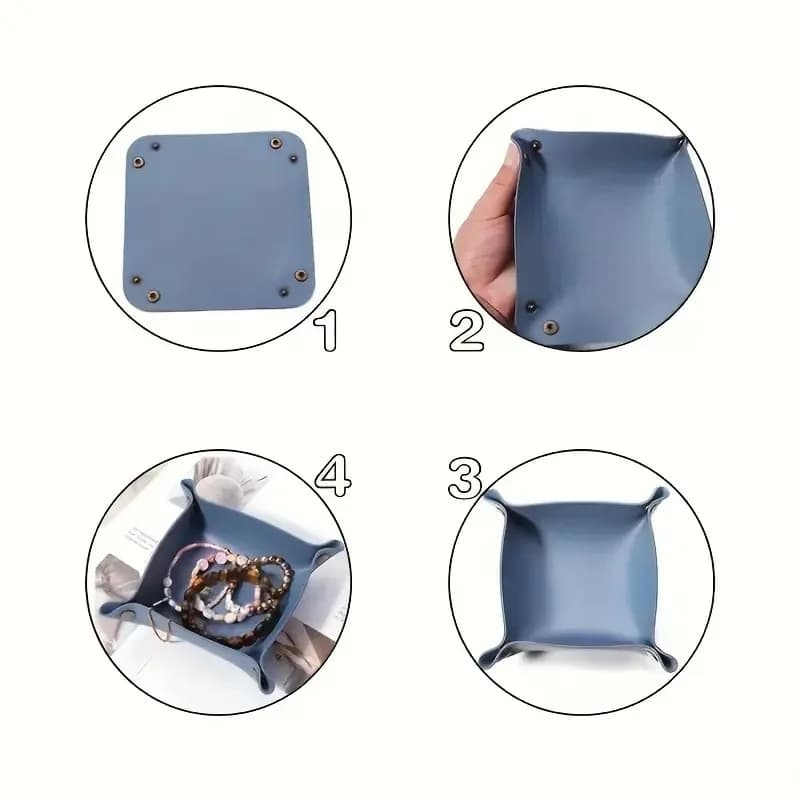 1

2

4

3