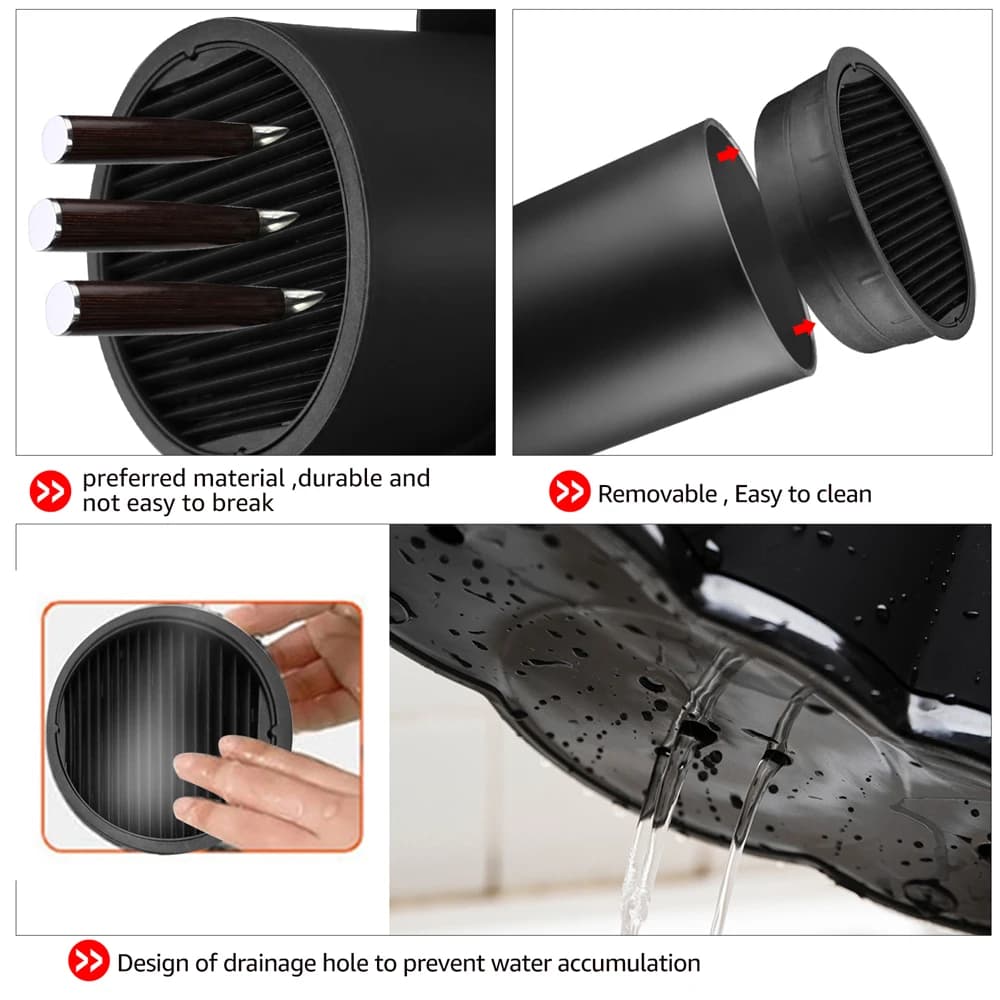 preferred material ,durable and not easy to break

Removable , Easy to clean

Design of drainage hole to prevent water accumulation