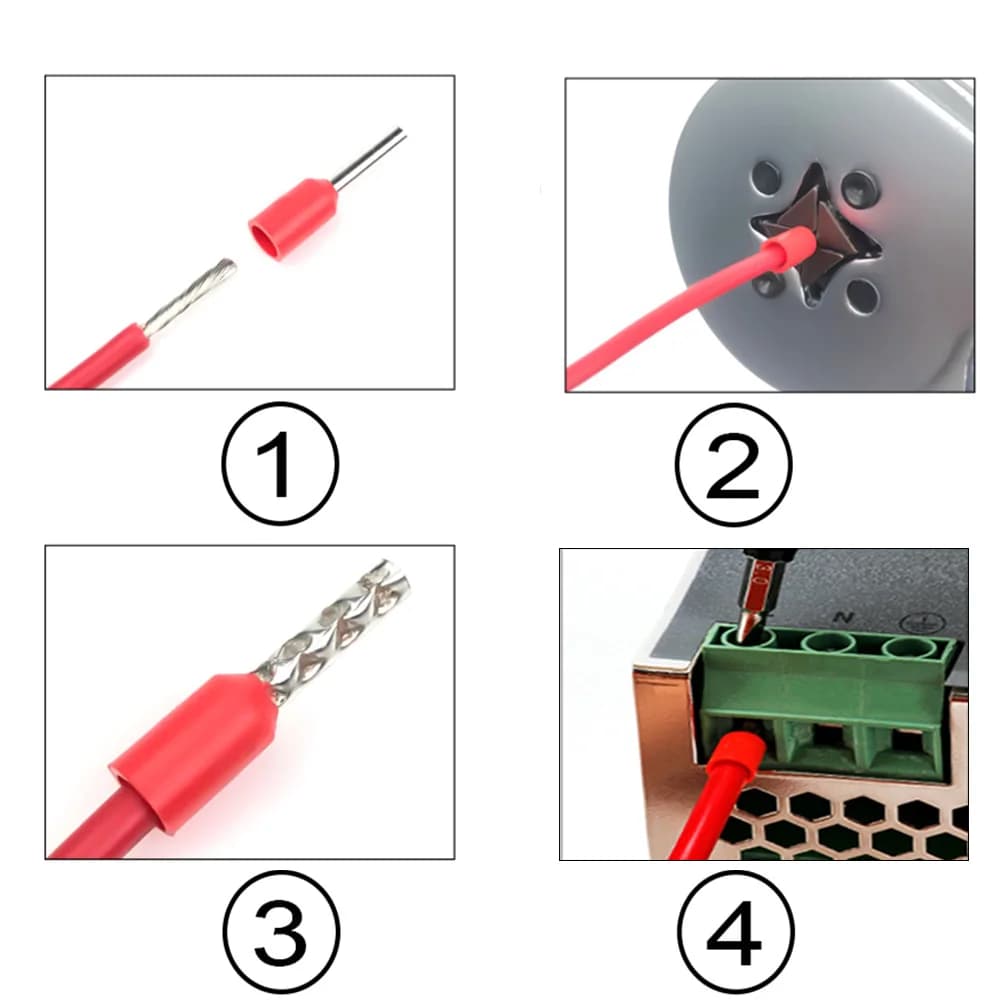 1

2

3

N

4