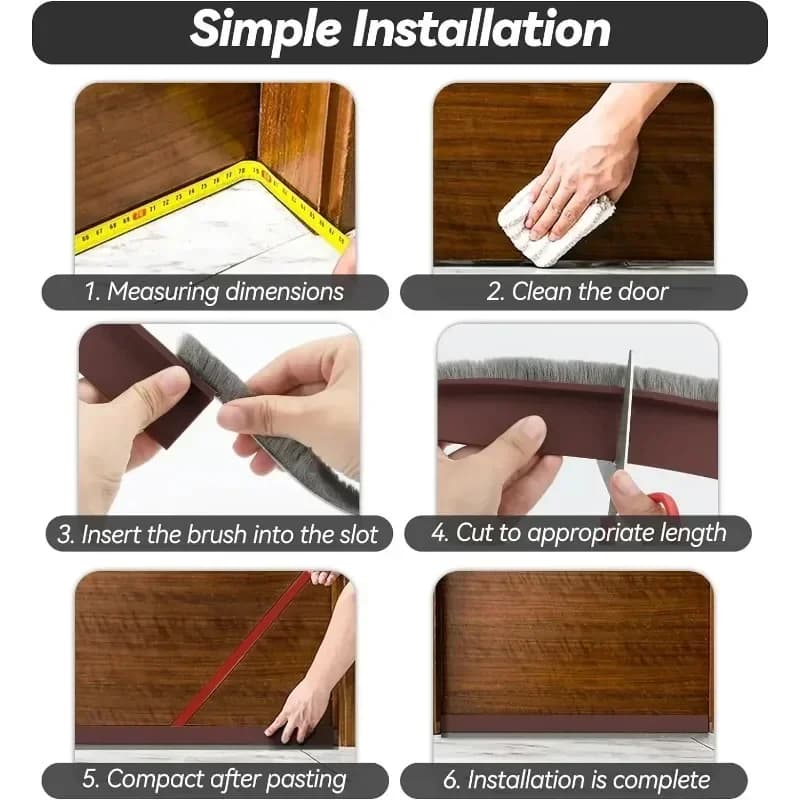 Simple Installation

1. Measuring dimensions

2. Clean the door

3. Insert the brush into the slot

4. Cut to appropriate length

5. Compact after pasting

6. Installation is complete