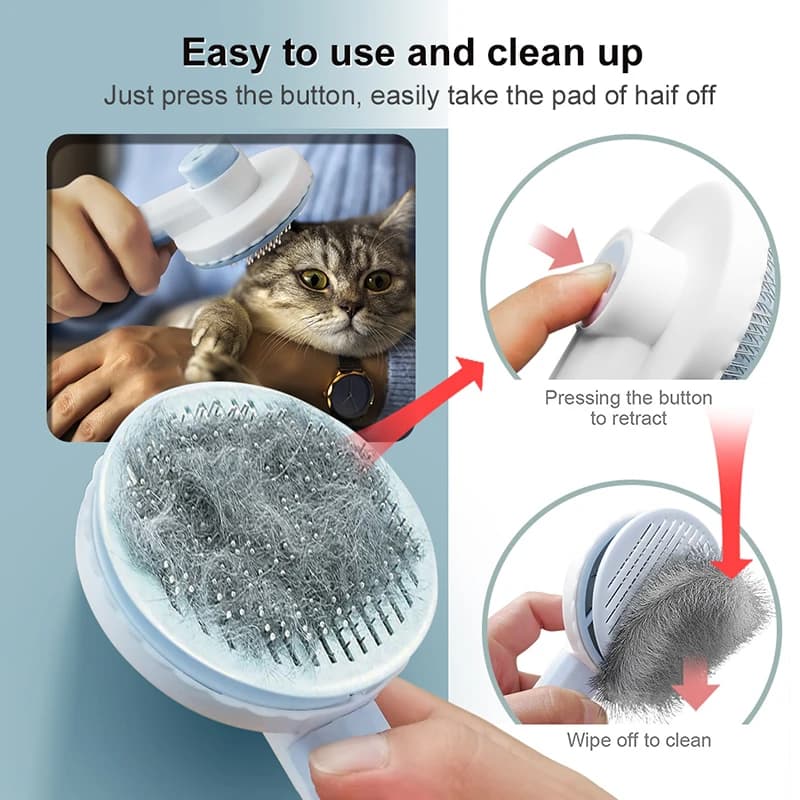 Easy to use and clean up

Just press the button, easily take the pad of haif off

Pressing the button to retract

Wipe off to clean