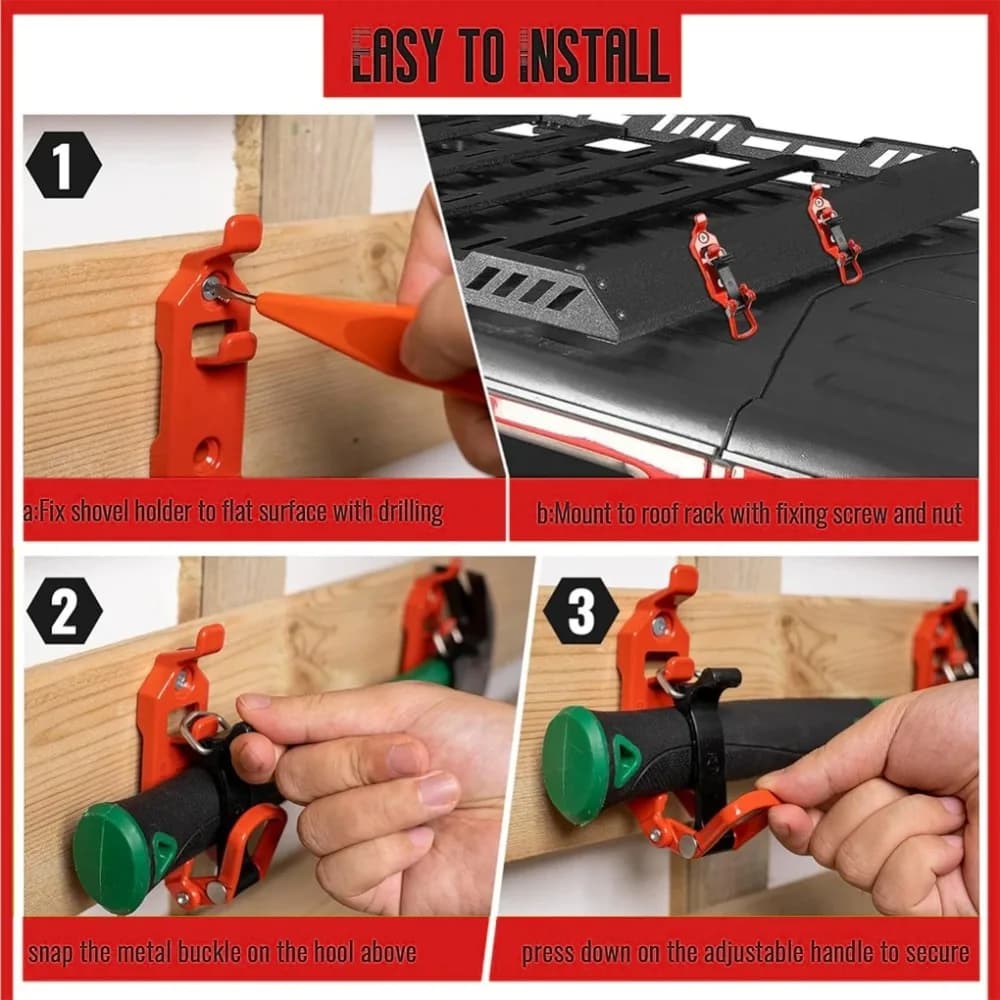 EASY TO INSTALL

1

a:Fix shovel holder to flat surface with drilling

b:Mount to roof rack with fixing screw and nut

2

snap the metal buckle on the hool above

3

press down on the adjustable handle to secure