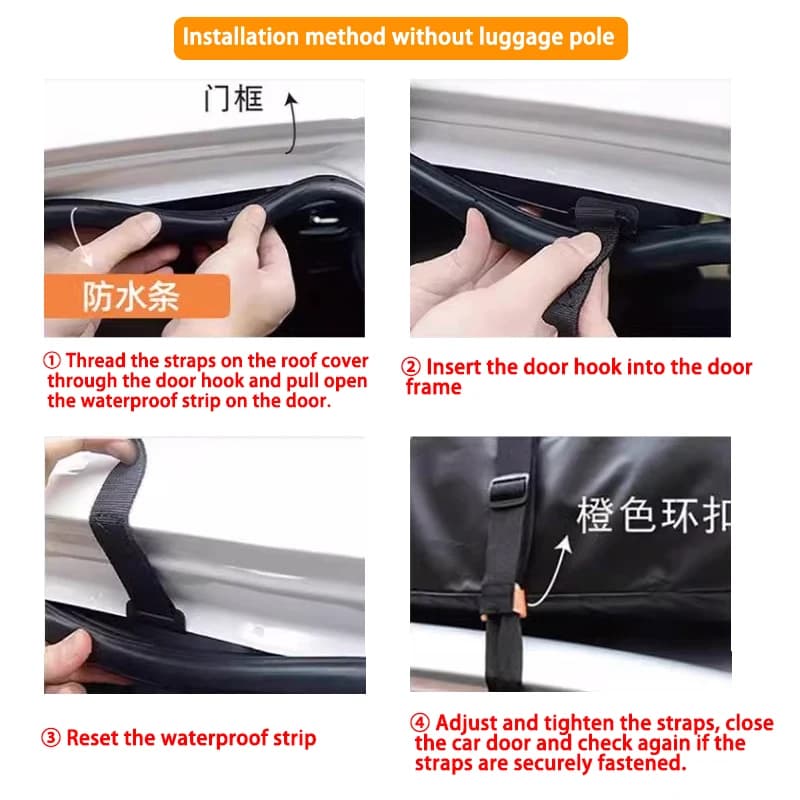 Installation method without luggage pole

门框

防水条

① Thread the straps on the roof cover through the door hook and pull open the waterproof strip on the door.

② Insert the door hook into the door frame

橙色环扣

③ Reset the waterproof strip

④ Adjust and tighten the straps, close the car door and check again if the straps are securely fastened.