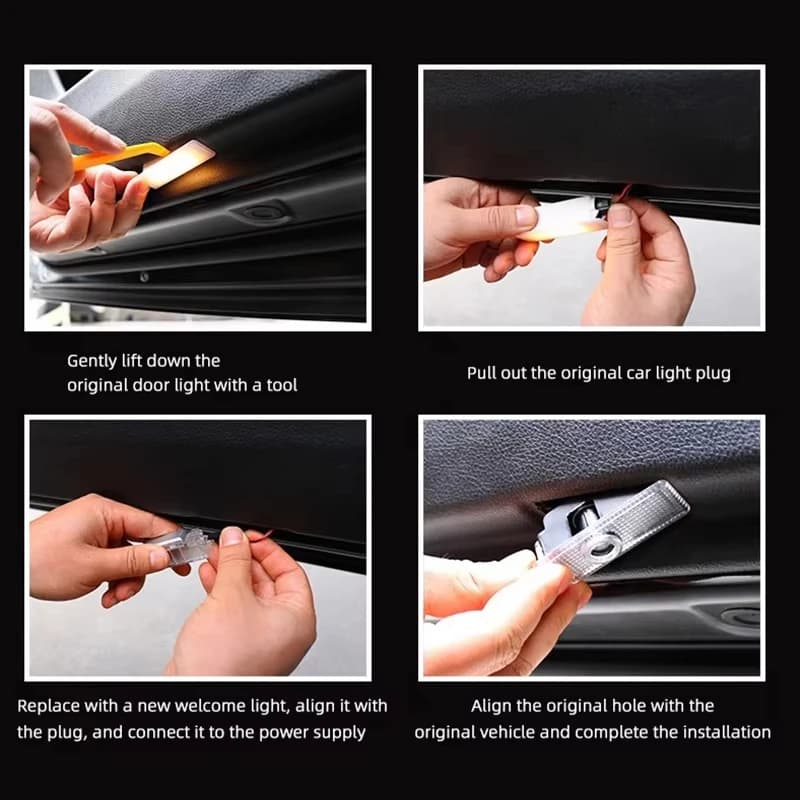 Gently lift down the original door light with a tool

Pull out the original car light plug

Replace with a new welcome light, align it with the plug, and connect it to the power supply

Align the original hole with the original vehicle and complete the installation