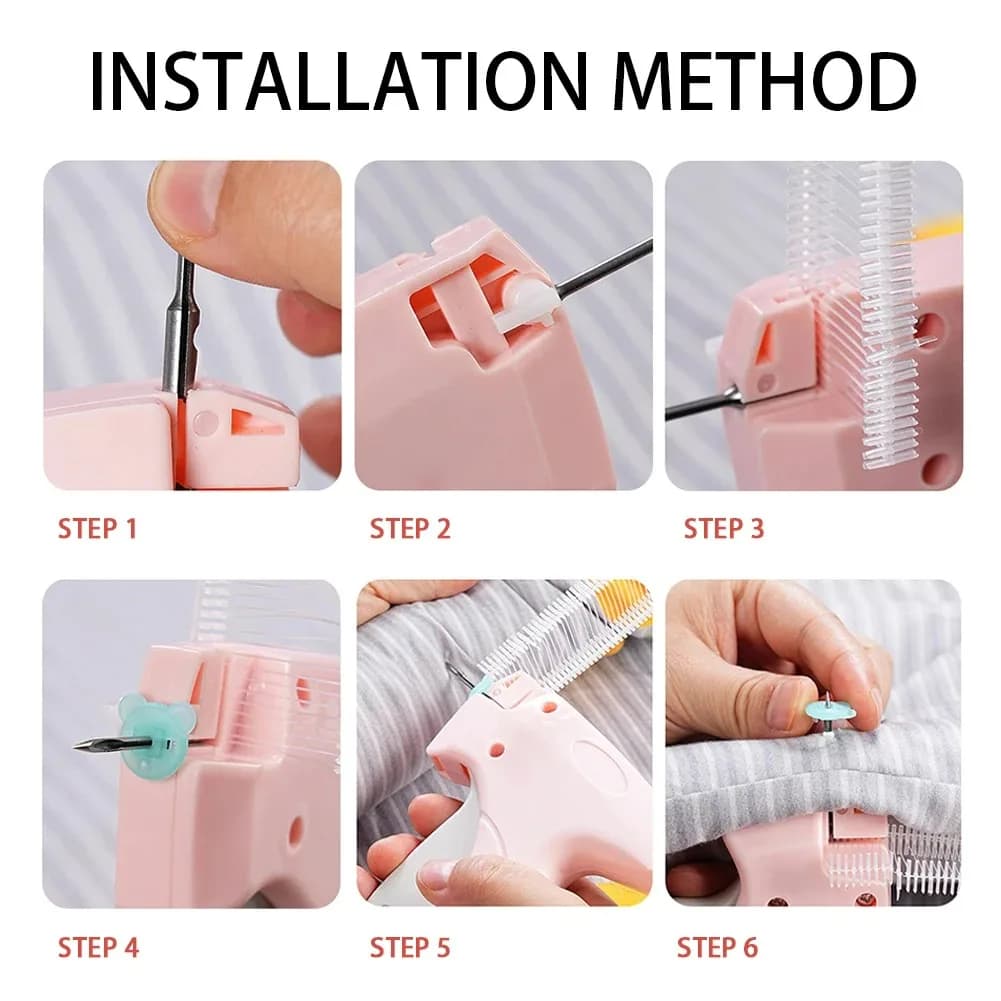 INSTALLATION METHOD

STEP 1

STEP 2

STEP 3

STEP 4

STEP 5

STEP 6