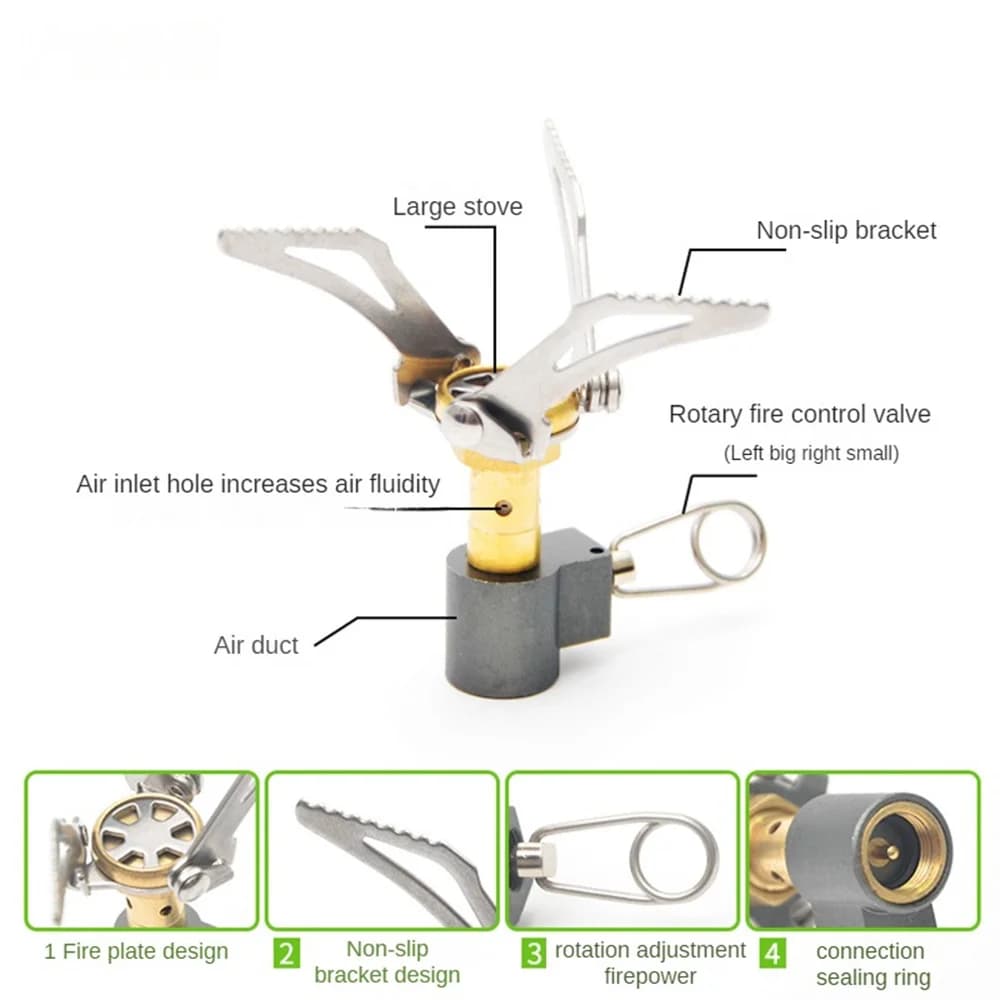 Large stove

Non-slip bracket

Rotary fire control valve
(Left big right small)

Air inlet hole increases air fluidity

Air duct

1 Fire plate design

2 Non-slip bracket design

3 rotation adjustment firepower

4 connection sealing ring