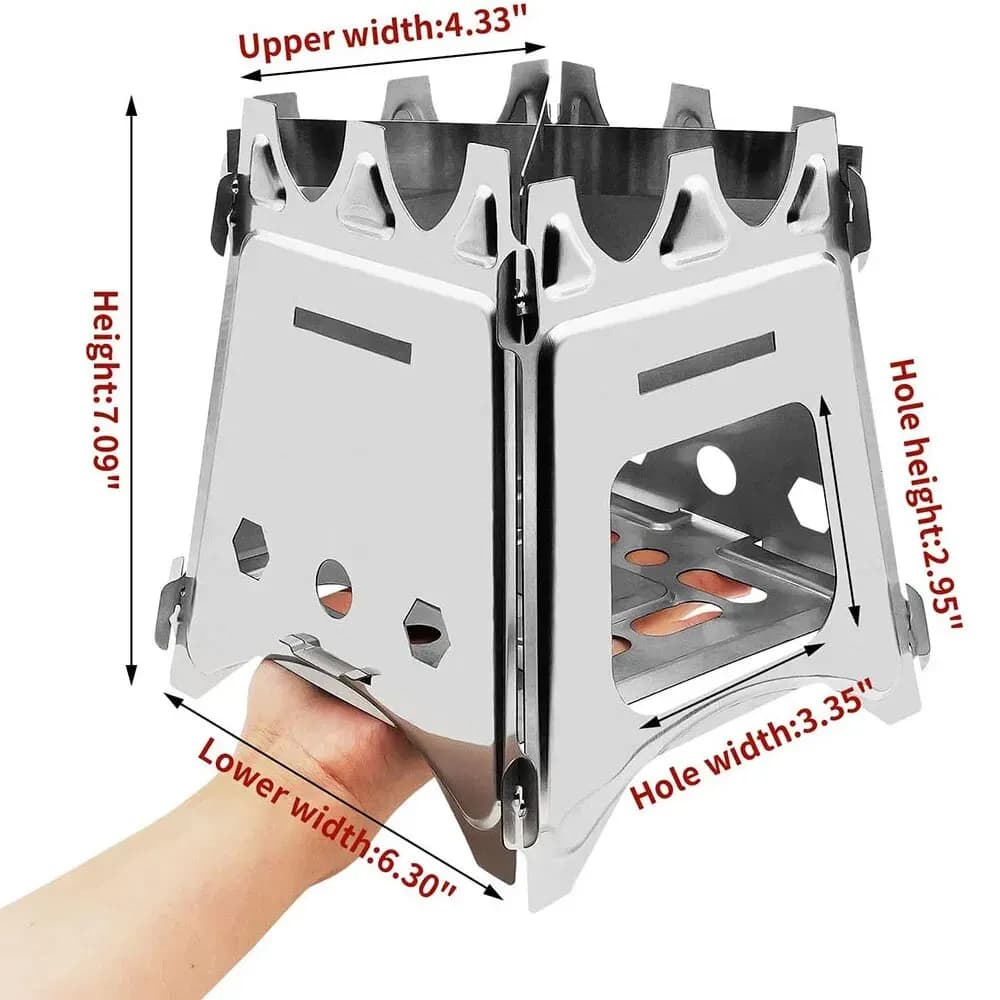 Upper width:4.33"

Height:7.09"

Hole height:2.95"

Hole width:3.35"

Lower width:6.30"