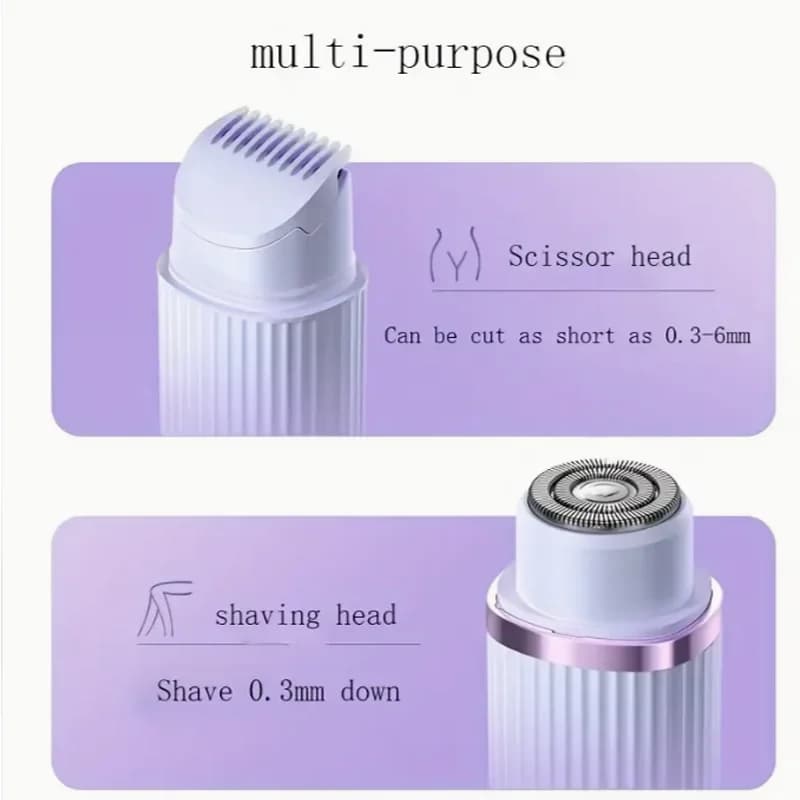 multi-purpose

Scissor head

Can be cut as short as 0.3-6mm

shaving head

Shave 0.3mm down