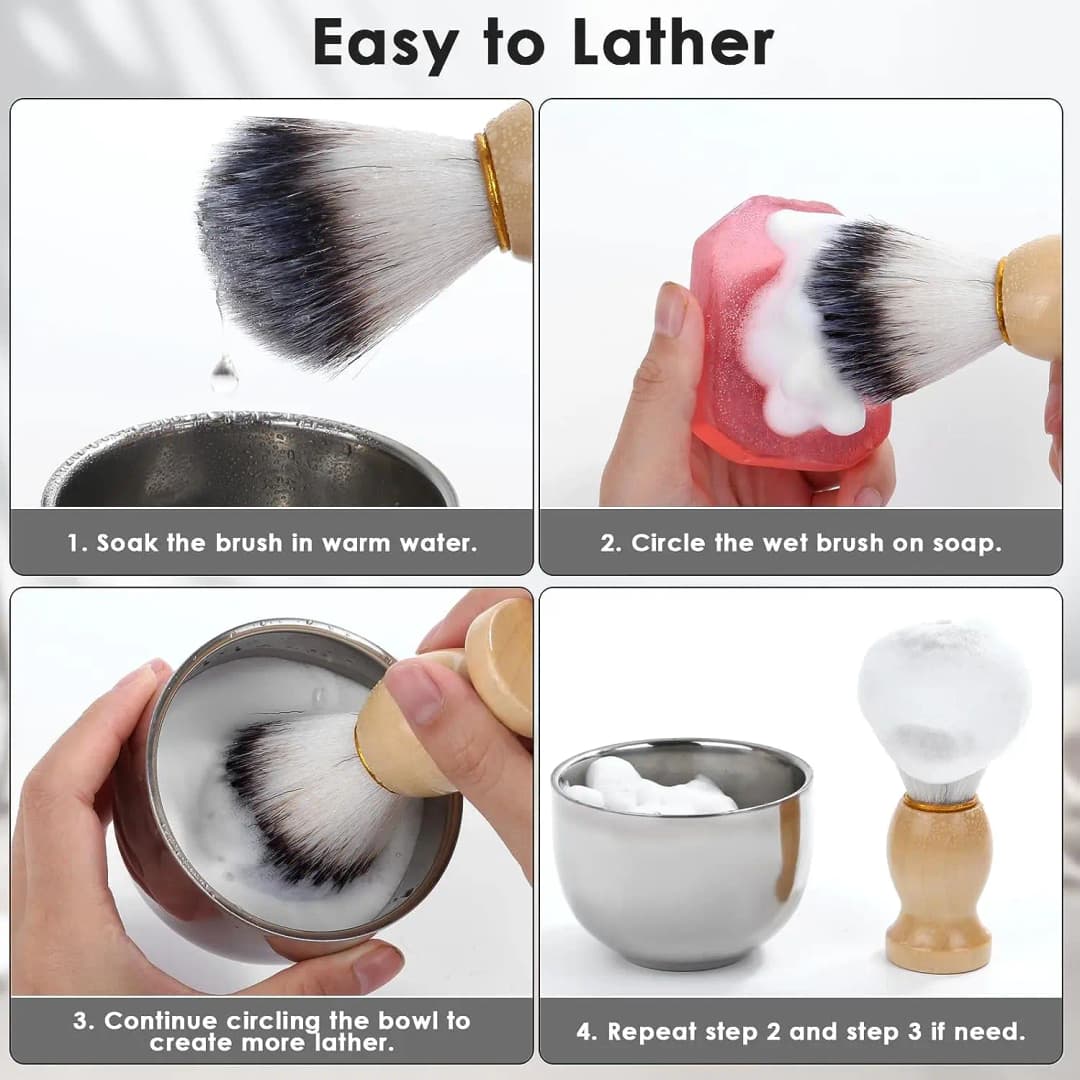 Easy to Lather

1. Soak the brush in warm water.

2. Circle the wet brush on soap.

3. Continue circling the bowl to create more lather.

4. Repeat step 2 and step 3 if need.