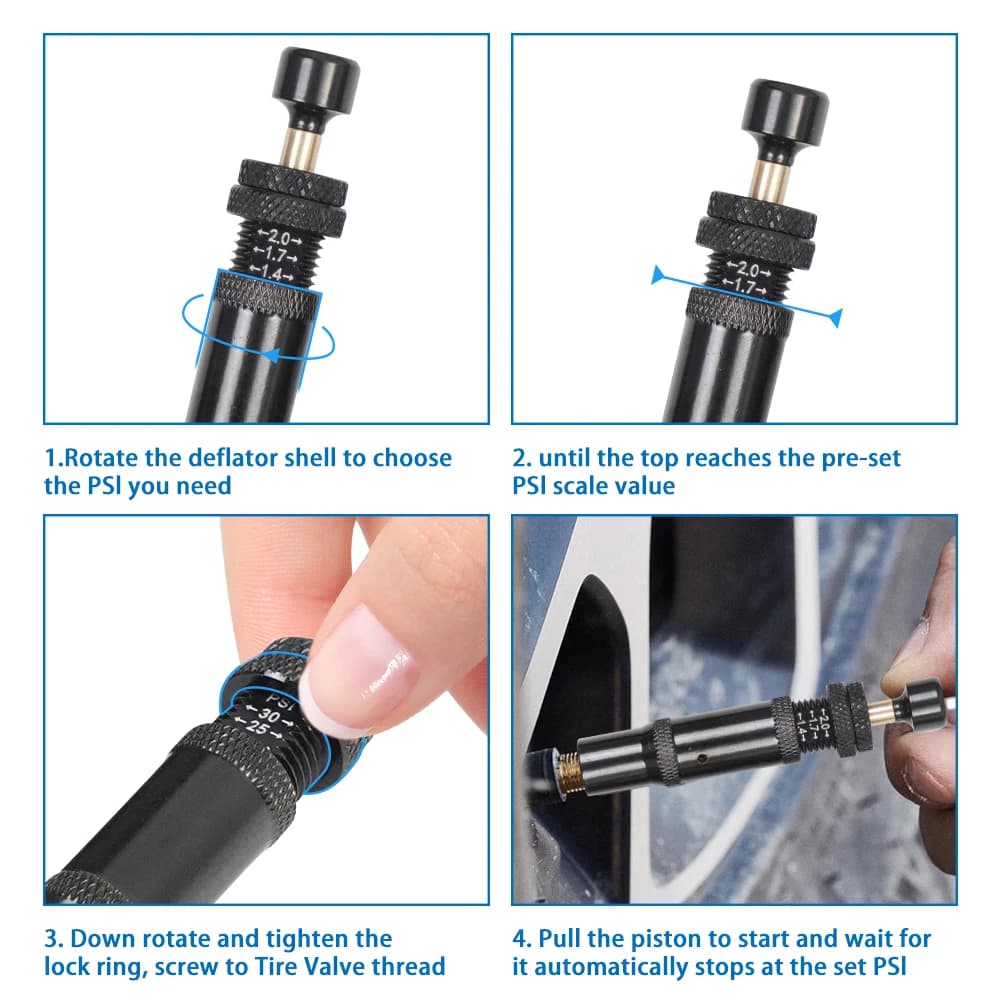 ←2.0→
←1.7→
←1.4→

1.Rotate the deflator shell to choose the PSI you need

←2.0→
←1.7→

2. until the top reaches the pre-set PSI scale value

PSI
←30→
←25→

3. Down rotate and tighten the lock ring, screw to Tire Valve thread

←2.0→
←1.7→
←1.4→

4. Pull the piston to start and wait for it automatically stops at the set PSI