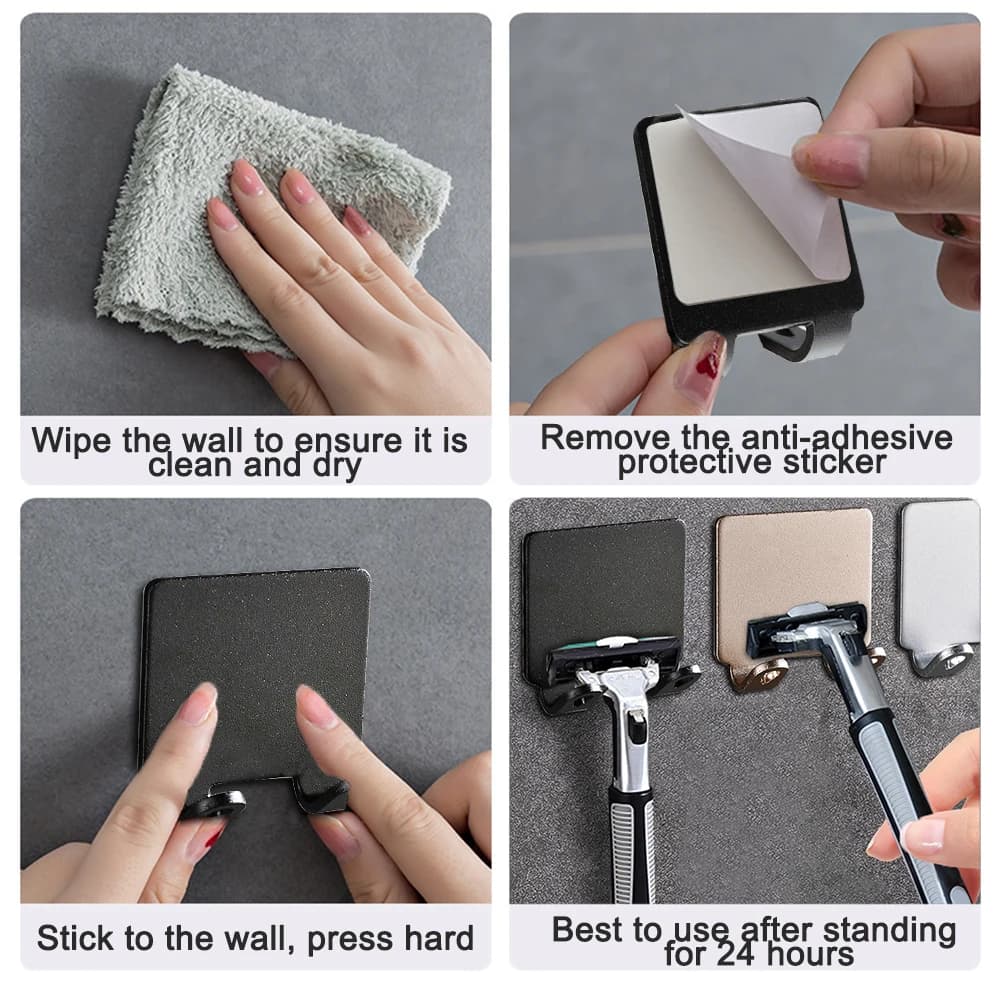 Wipe the wall to ensure it is clean and dry

Remove the anti-adhesive protective sticker

Stick to the wall, press hard

Best to use after standing for 24 hours