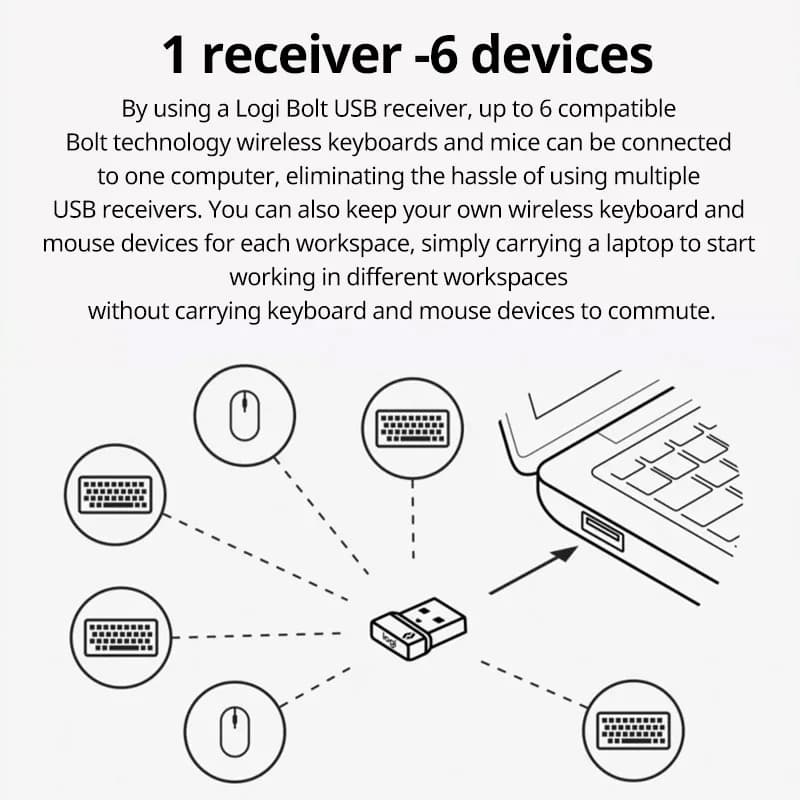 1 receiver -6 devices

By using a Logi Bolt USB receiver, up to 6 compatible Bolt technology wireless keyboards and mice can be connected to one computer, eliminating the hassle of using multiple USB receivers. You can also keep your own wireless keyboard and mouse devices for each workspace, simply carrying a laptop to start working in different workspaces
without carrying keyboard and mouse devices to commute.

logi