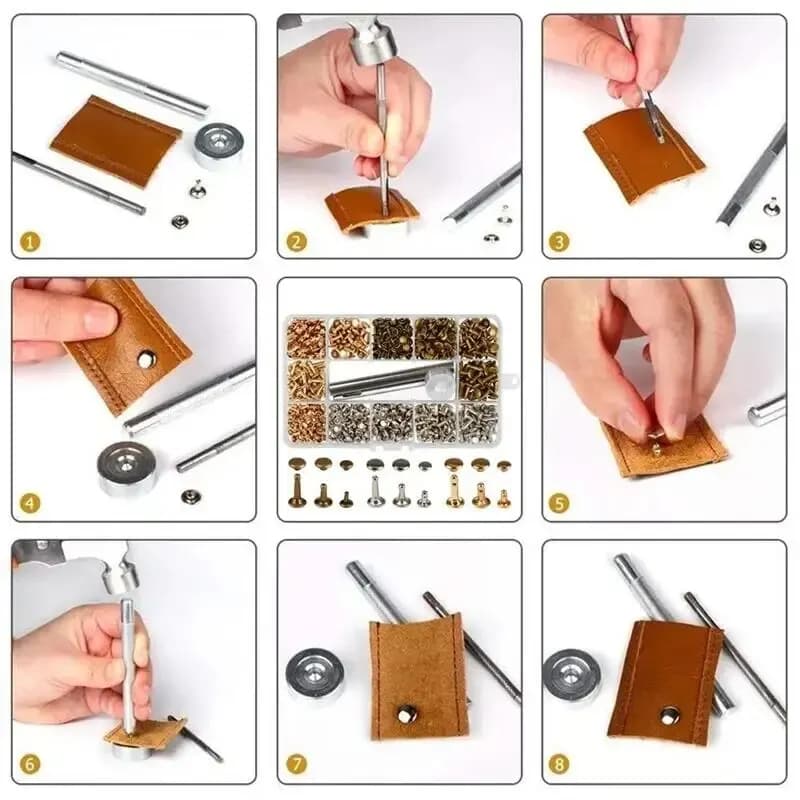 1

2

3

4

5

6

7

8