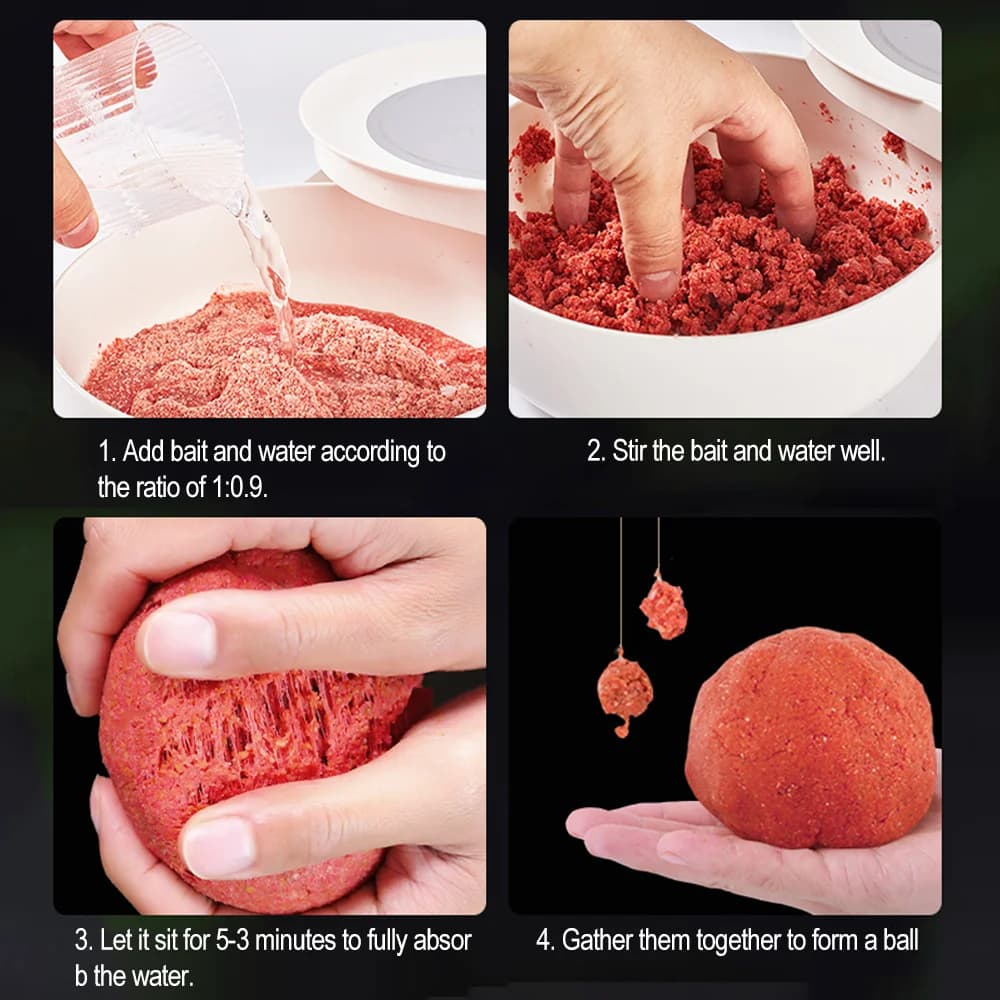 1. Add bait and water according to the ratio of 1:0.9.

2. Stir the bait and water well.

3. Let it sit for 5-3 minutes to fully absor b the water.

4. Gather them together to form a ball