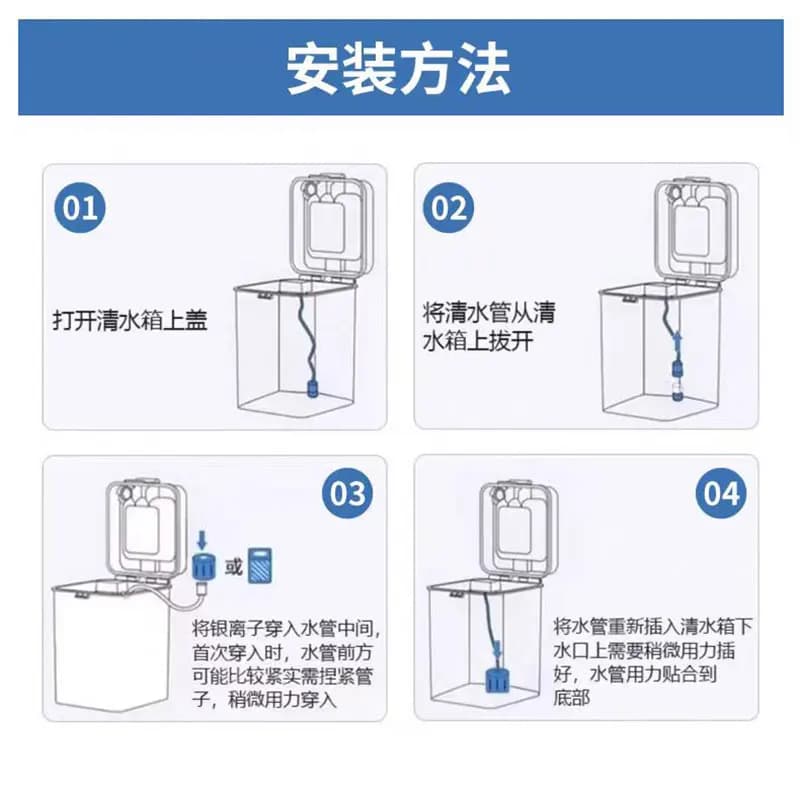 安装方法

01

打开清水箱上盖

02

将清水管从清水箱上拔开

03

或

将银离子穿入水管中间，首次穿入时，水管前方可能比较紧实需捏紧管子，稍微用力穿入

04

将水管重新插入清水箱下水口上需要稍微用力插好，水管用力贴合到底部