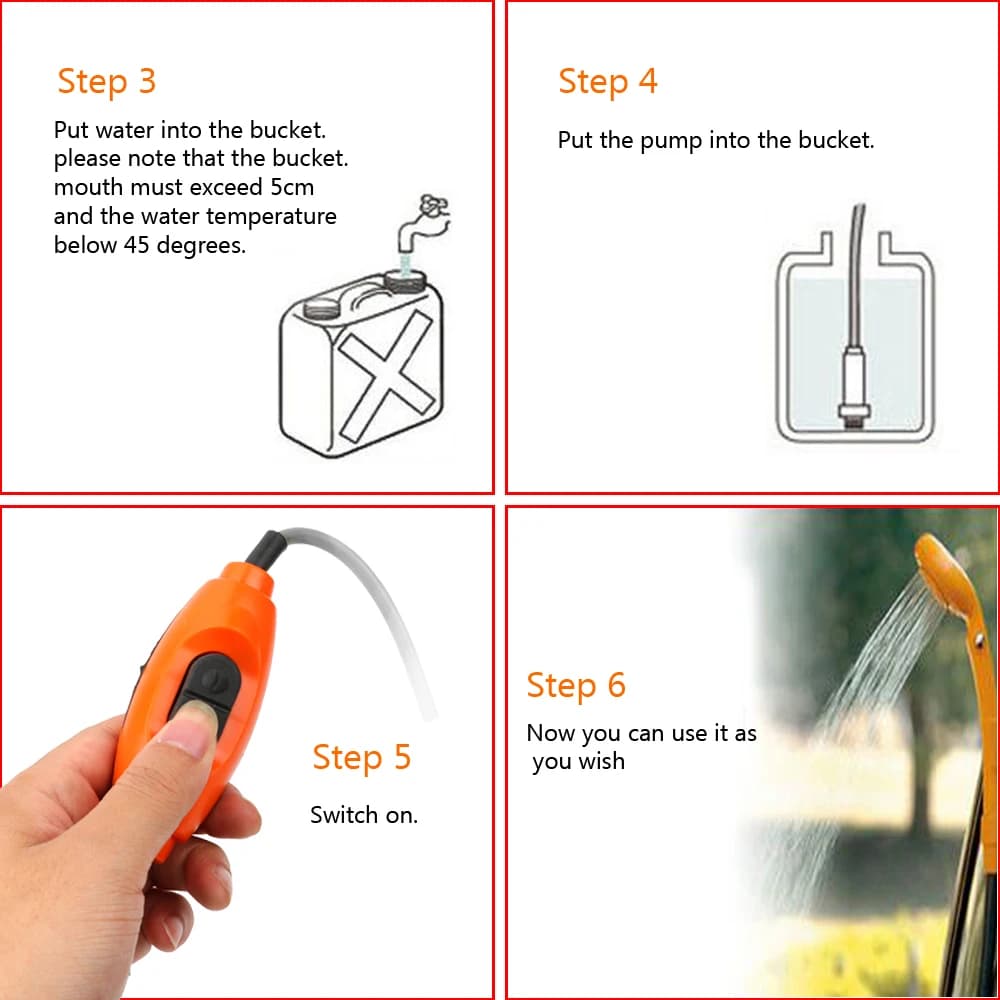 Step 3

Put water into the bucket. please note that the bucket. mouth must exceed 5cm and the water temperature below 45 degrees.

Step 4

Put the pump into the bucket.

Step 5

Switch on.

Step 6

Now you can use it as you wish