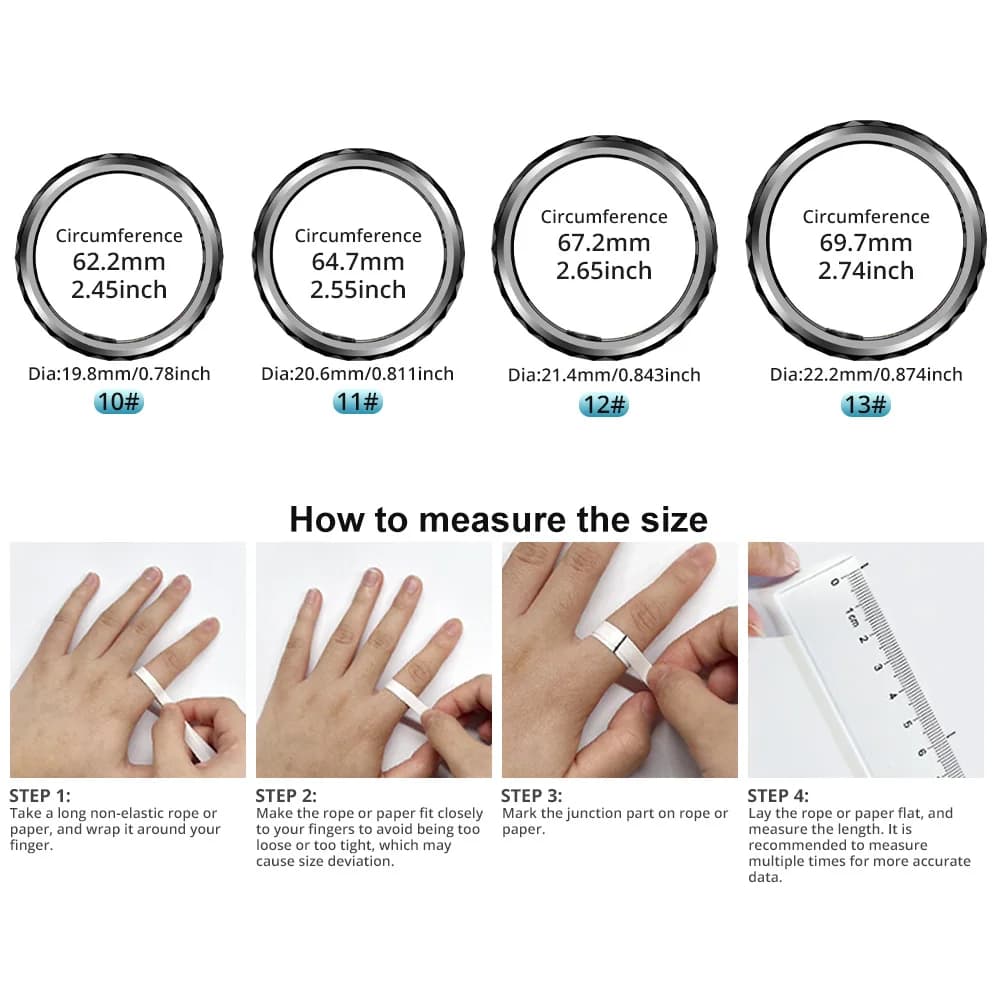 Circumference
62.2mm
2.45inch

Dia:19.8mm/0.78inch
10#

Circumference
64.7mm
2.55inch

Dia:20.6mm/0.811inch
11#

Circumference
67.2mm
2.65inch

Dia:21.4mm/0.843inch
12#

Circumference
69.7mm
2.74inch

Dia:22.2mm/0.874inch
13#

How to measure the size

0 1cm 2 3 4 5 6

STEP 1:
Take a long non-elastic rope or paper, and wrap it around your finger.

STEP 2:
Make the rope or paper fit closely to your fingers to avoid being too loose or too tight, which may cause size deviation.

STEP 3:
Mark the junction part on rope or paper.

STEP 4:
Lay the rope or paper flat, and measure the length. It is recommended to measure multiple times for more accurate data.