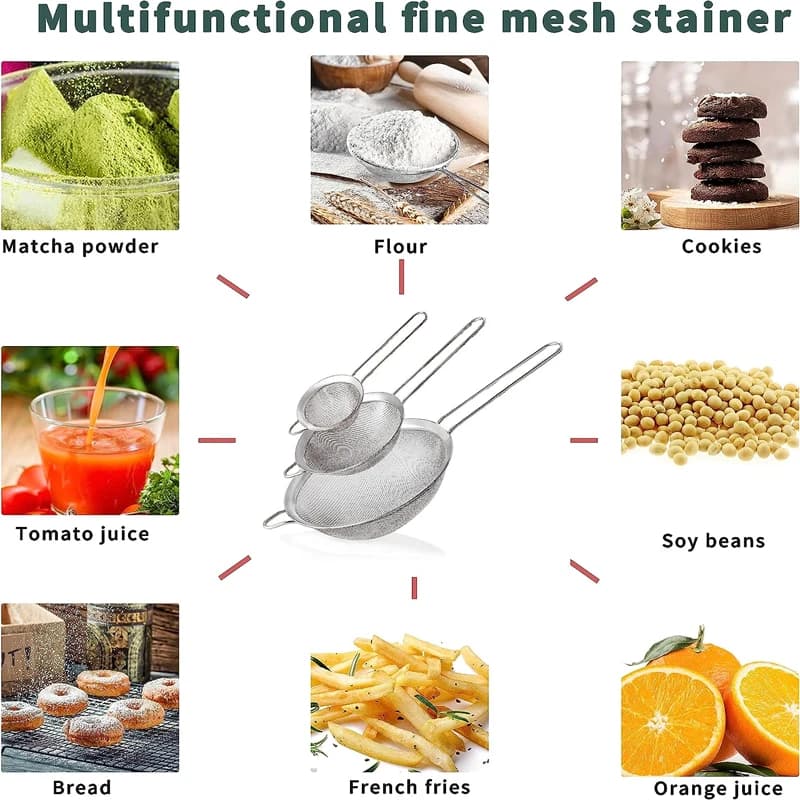 Multifunctional fine mesh stainer

Matcha powder

Flour

Cookies

Tomato juice

Soy beans

Bread

French fries

Orange juice