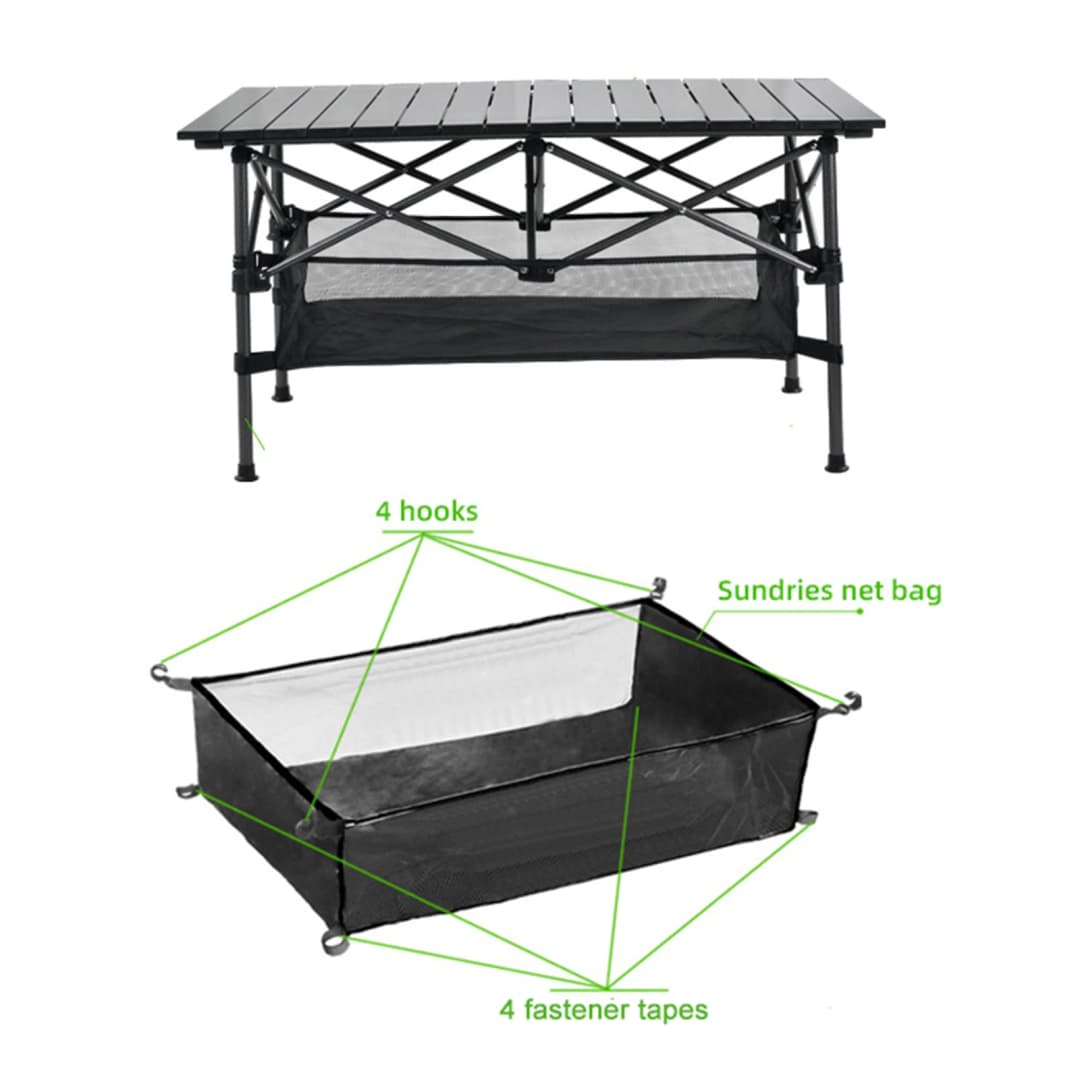 4 hooks

Sundries net bag

4 fastener tapes