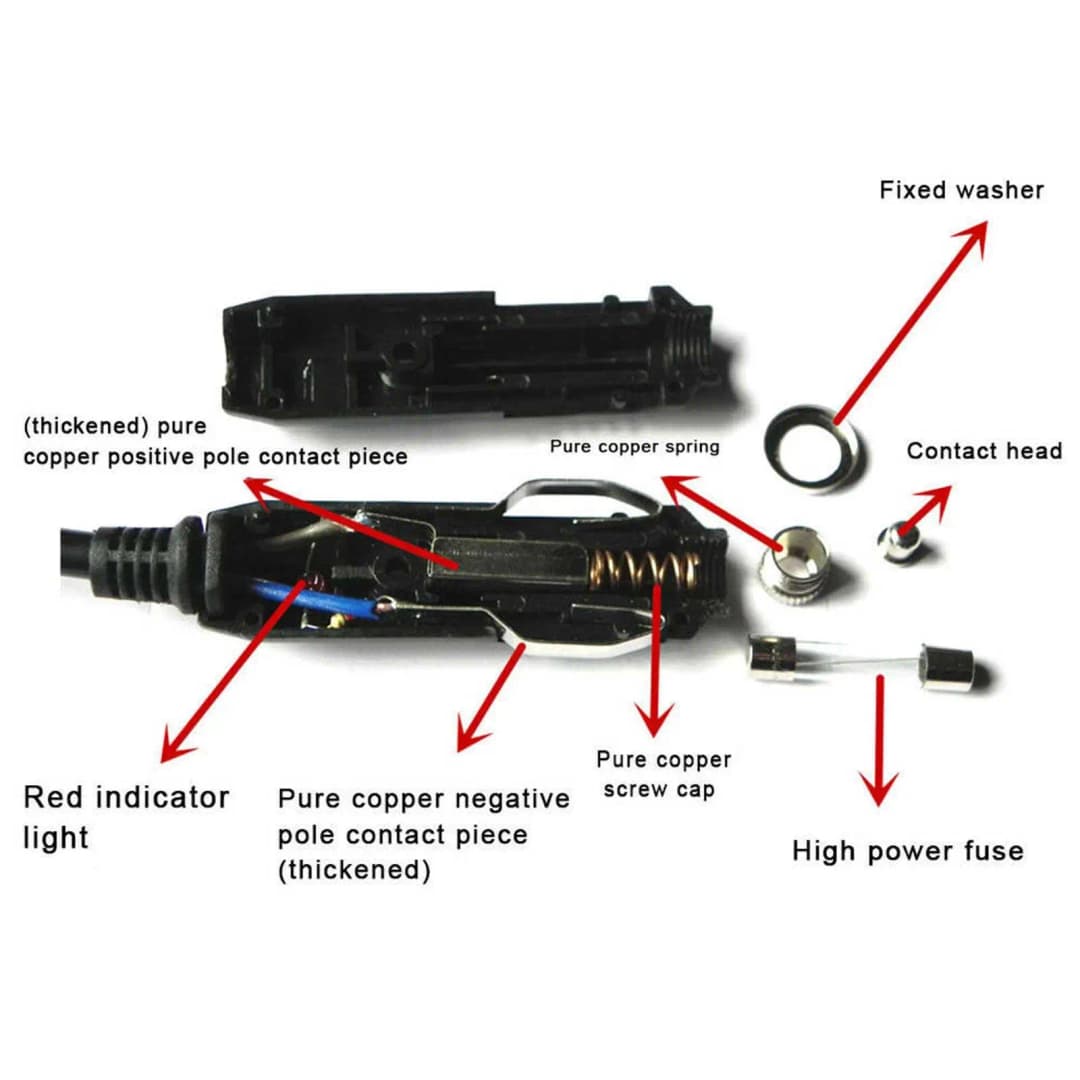 Fixed washer

(thickened) pure copper positive pole contact piece

Pure copper spring

Contact head

Red indicator light

Pure copper negative pole contact piece (thickened)

Pure copper screw cap

High power fuse