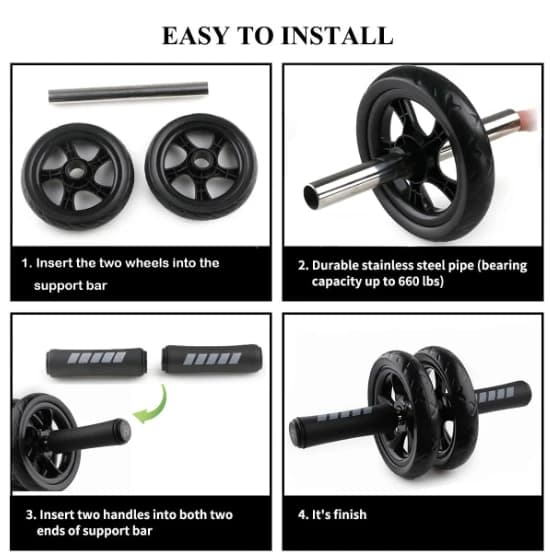 EASY TO INSTALL

1. Insert the two wheels into the support bar

2. Durable stainless steel pipe (bearing capacity up to 660 lbs)

3. Insert two handles into both two ends of support bar

4. It's finish