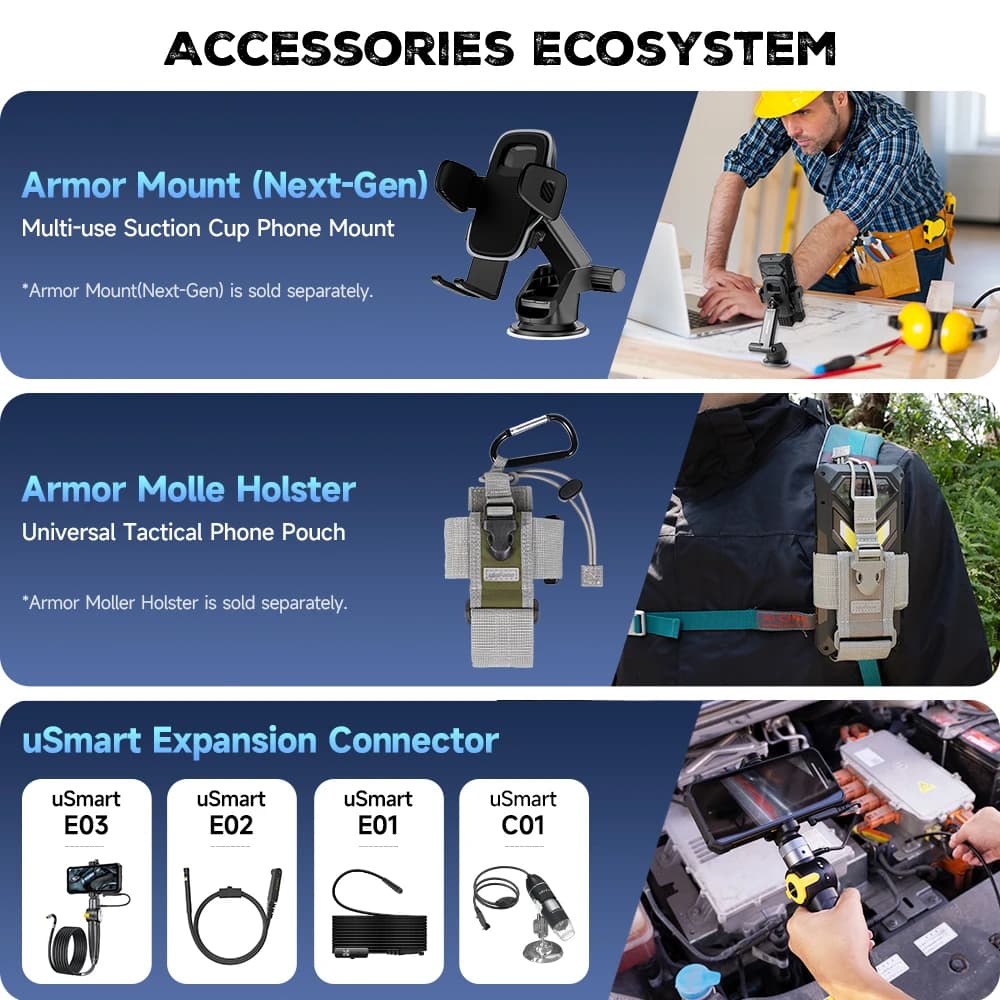 ACCESSORIES ECOSYSTEM

Armor Mount (Next-Gen)
Multi-use Suction Cup Phone Mount

*Armor Mount(Next-Gen) is sold separately.

Armor Molle Holster
Universal Tactical Phone Pouch

*Armor Moller Holster is sold separately.

uSmart Expansion Connector

uSmart
E03

uSmart
E02

uSmart
E01

uSmart
C01