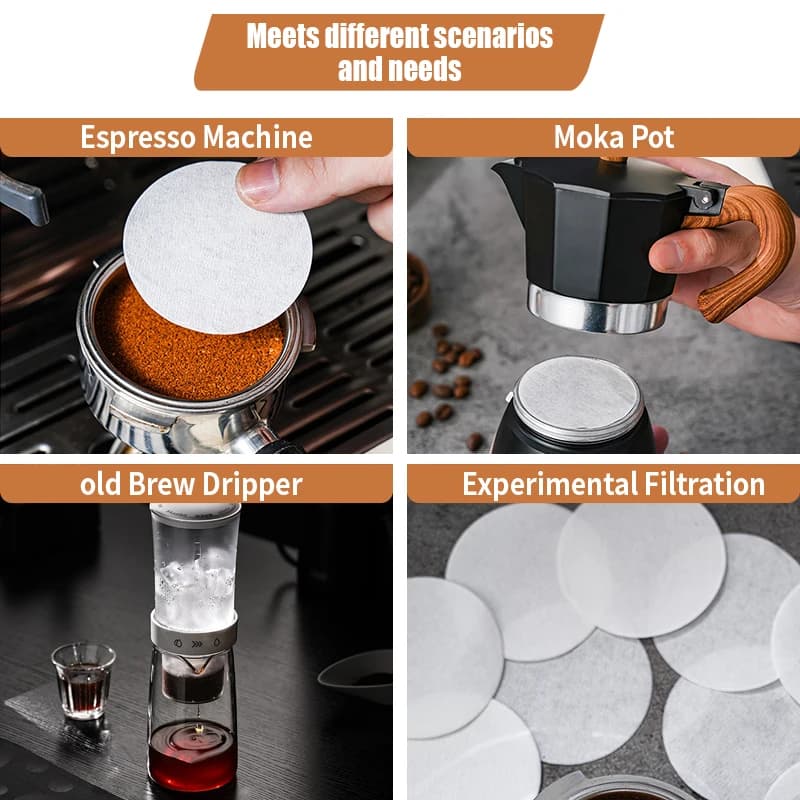 Meets different scenarios and needs

Espresso Machine

Moka Pot

old Brew Dripper

Experimental Filtration