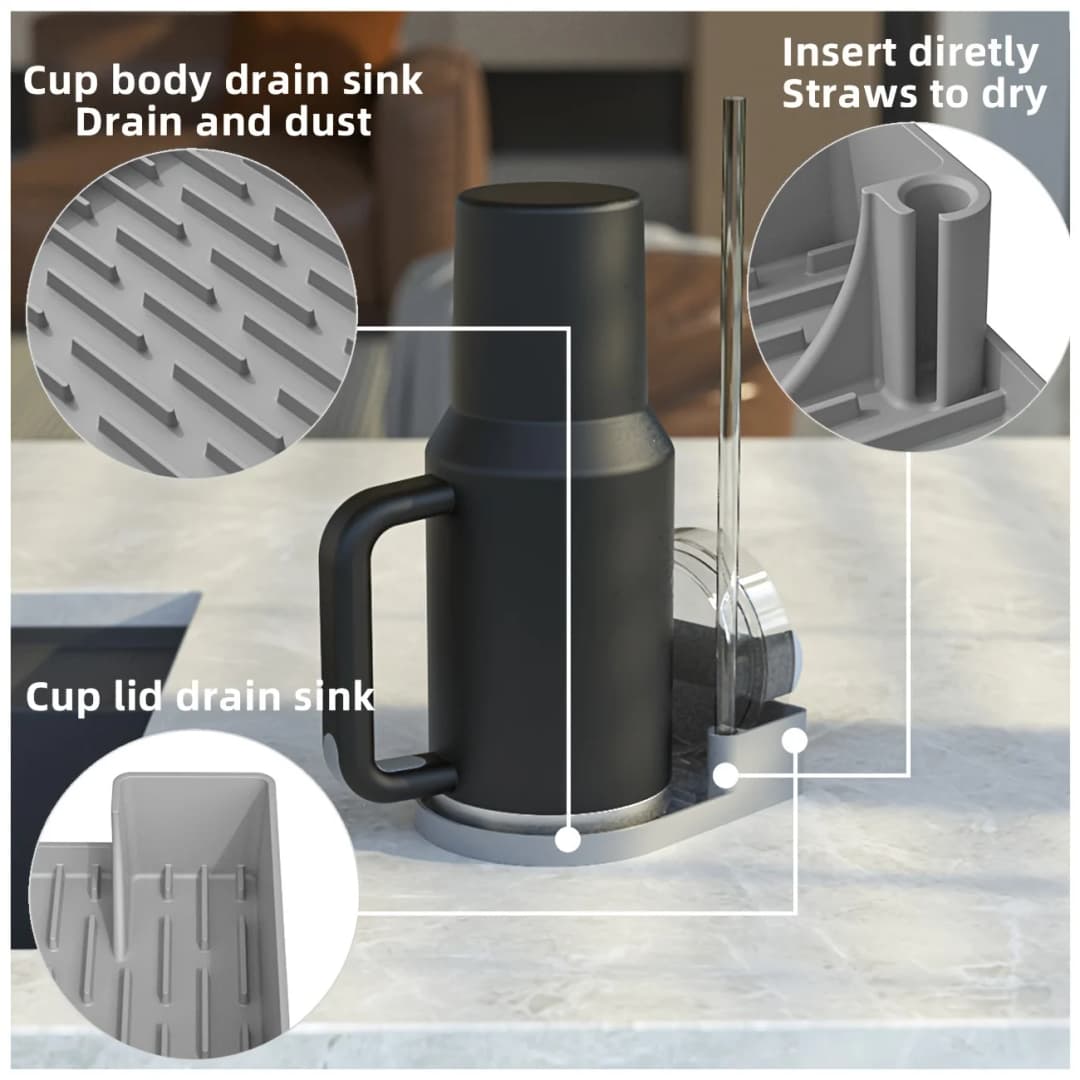 Cup body drain sink
Drain and dust

Insert diretly
Straws to dry

Cup lid drain sink