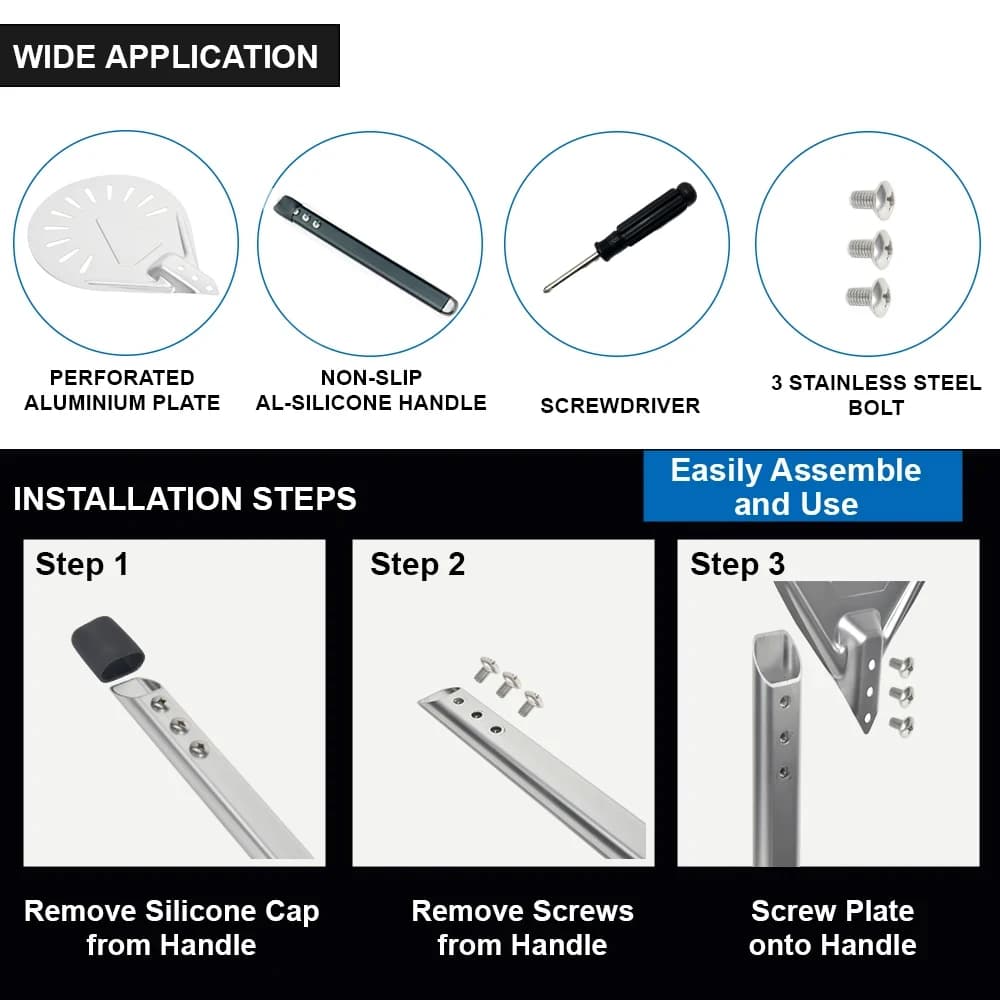 WIDE APPLICATION

PERFORATED ALUMINIUM PLATE

NON-SLIP AL-SILICONE HANDLE

SCREWDRIVER

3 STAINLESS STEEL BOLT

INSTALLATION STEPS

Easily Assemble and Use

Step 1

Remove Silicone Cap from Handle

Step 2

Remove Screws from Handle

Step 3

Screw Plate onto Handle