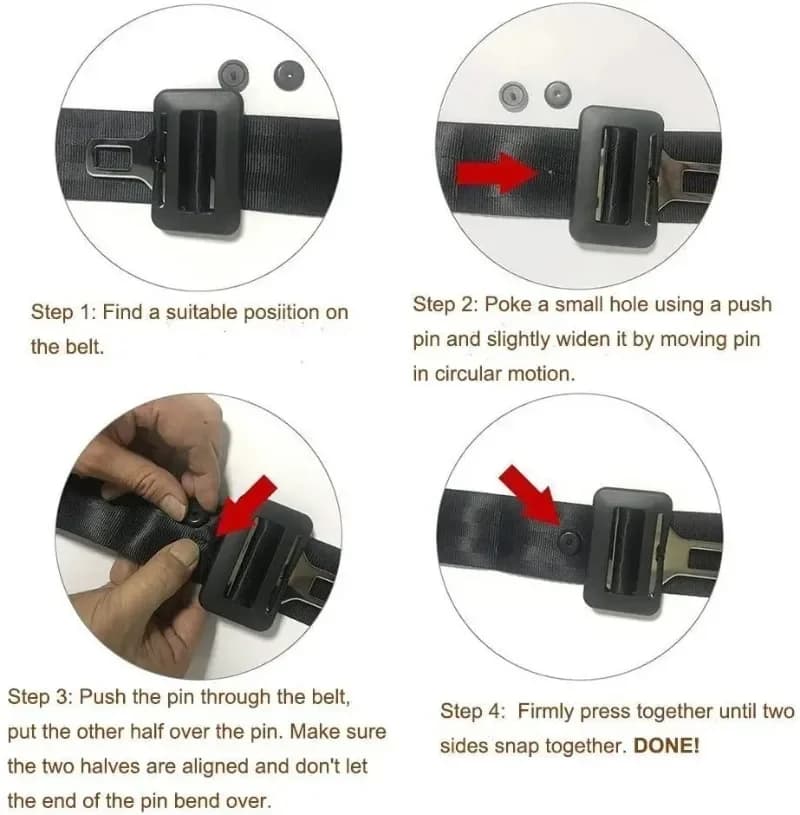 Step 1: Find a suitable posiition on the belt.

Step 2: Poke a small hole using a push pin and slightly widen it by moving pin in circular motion.

Step 3: Push the pin through the belt, put the other half over the pin. Make sure the two halves are aligned and don't let the end of the pin bend over.

Step 4: Firmly press together until two sides snap together. DONE!