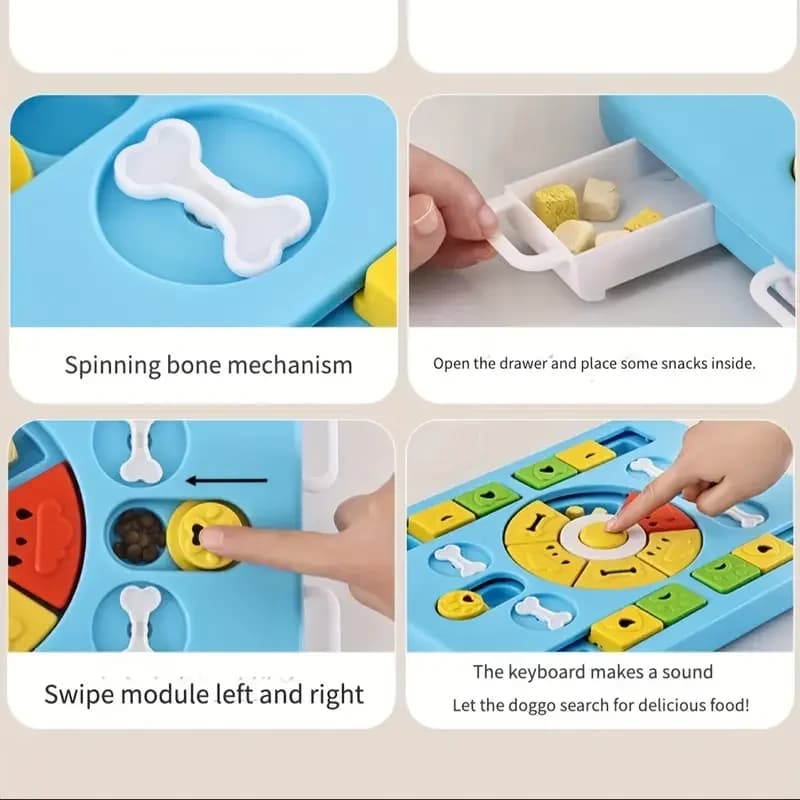 Spinning bone mechanism

Open the drawer and place some snacks inside.

Swipe module left and right

The keyboard makes a sound
Let the doggo search for delicious food!