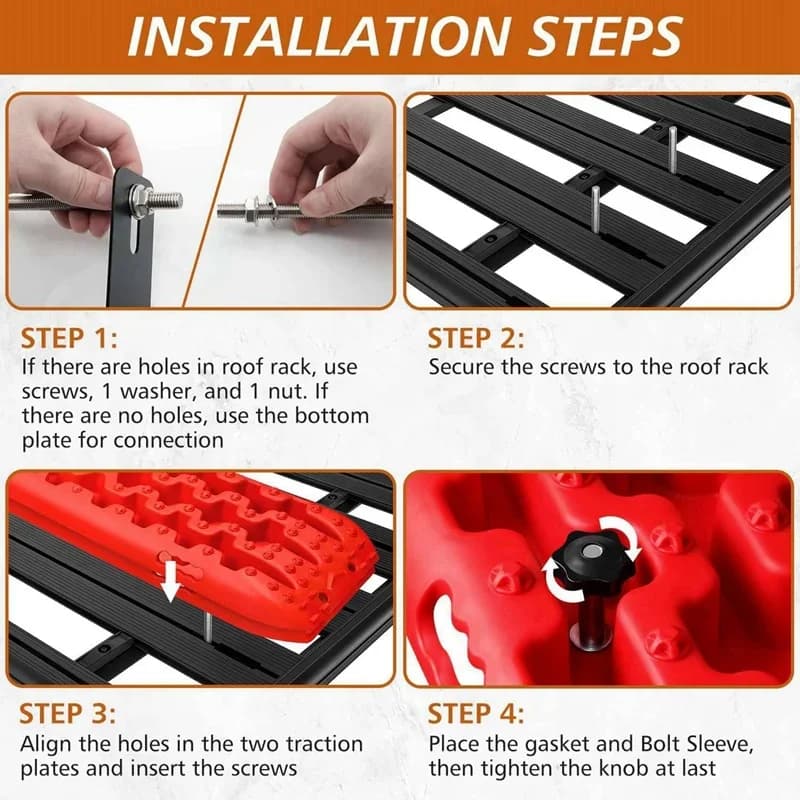 INSTALLATION STEPS

STEP 1:
If there are holes in roof rack, use screws, 1 washer, and 1 nut. If there are no holes, use the bottom plate for connection

STEP 2:
Secure the screws to the roof rack

STEP 3:
Align the holes in the two traction plates and insert the screws

STEP 4:
Place the gasket and Bolt Sleeve, then tighten the knob at last