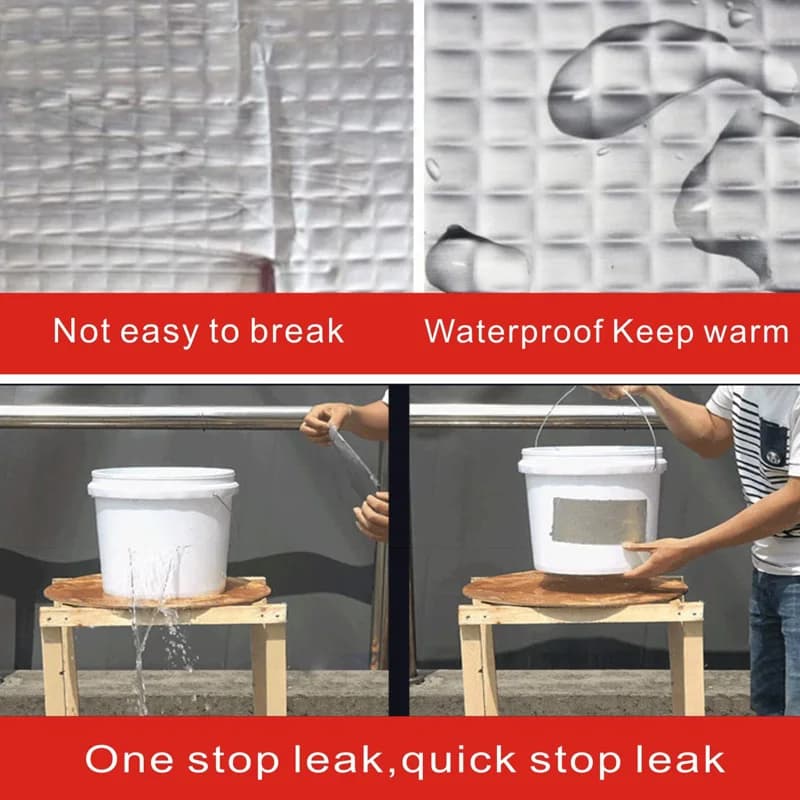 Not easy to break

Waterproof Keep warm

One stop leak,quick stop leak