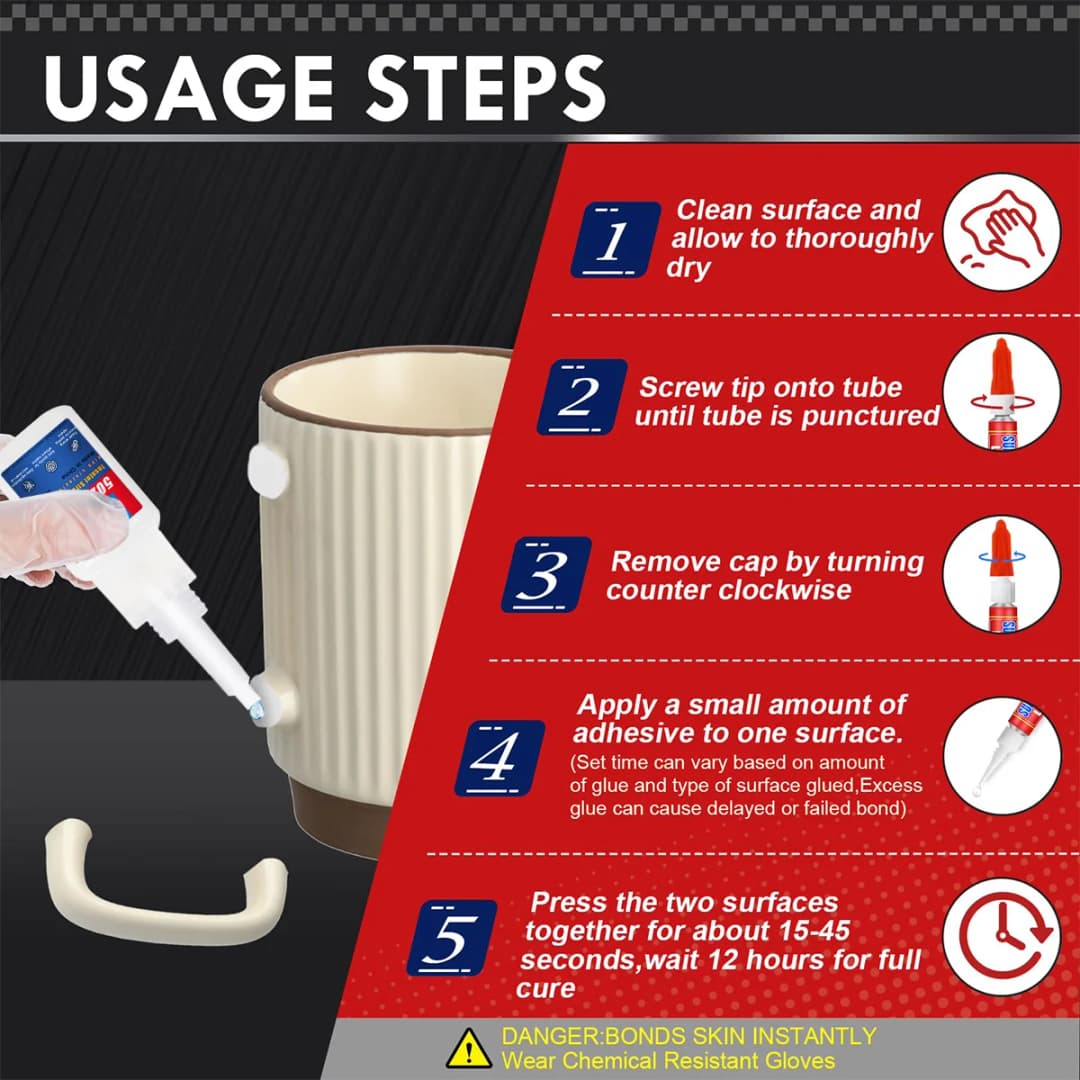 USAGE STEPS

1 Clean surface and allow to thoroughly dry

2 Screw tip onto tube until tube is punctured

3 Remove cap by turning counter clockwise

4 Apply a small amount of adhesive to one surface.
(Set time can vary based on amount of glue and type of surface glued,Excess glue can cause delayed or failed bond)

5 Press the two surfaces together for about 15-45 seconds,wait 12 hours for full cure

DANGER:BONDS SKIN INSTANTLY
Wear Chemical Resistant Gloves