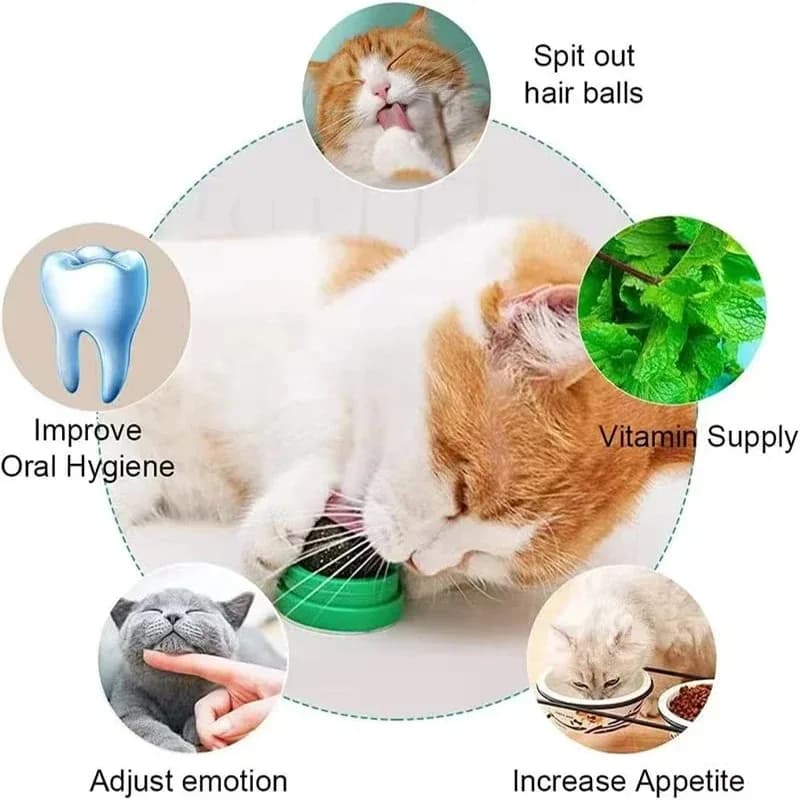 Spit out hair balls

Improve Oral Hygiene

Vitamin Supply

Adjust emotion

Increase Appetite